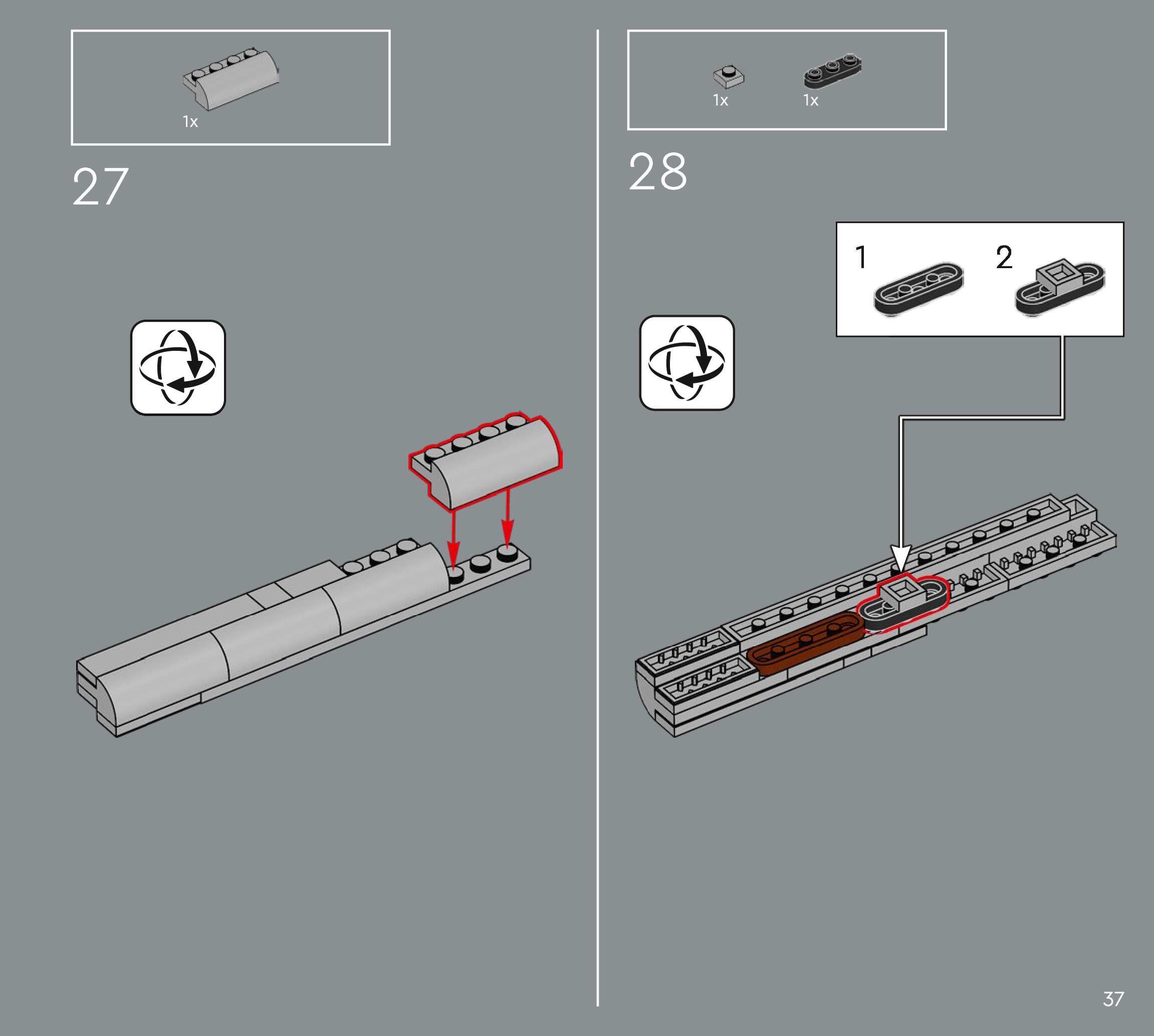 1x

27

1x 1x

28

1 2

37