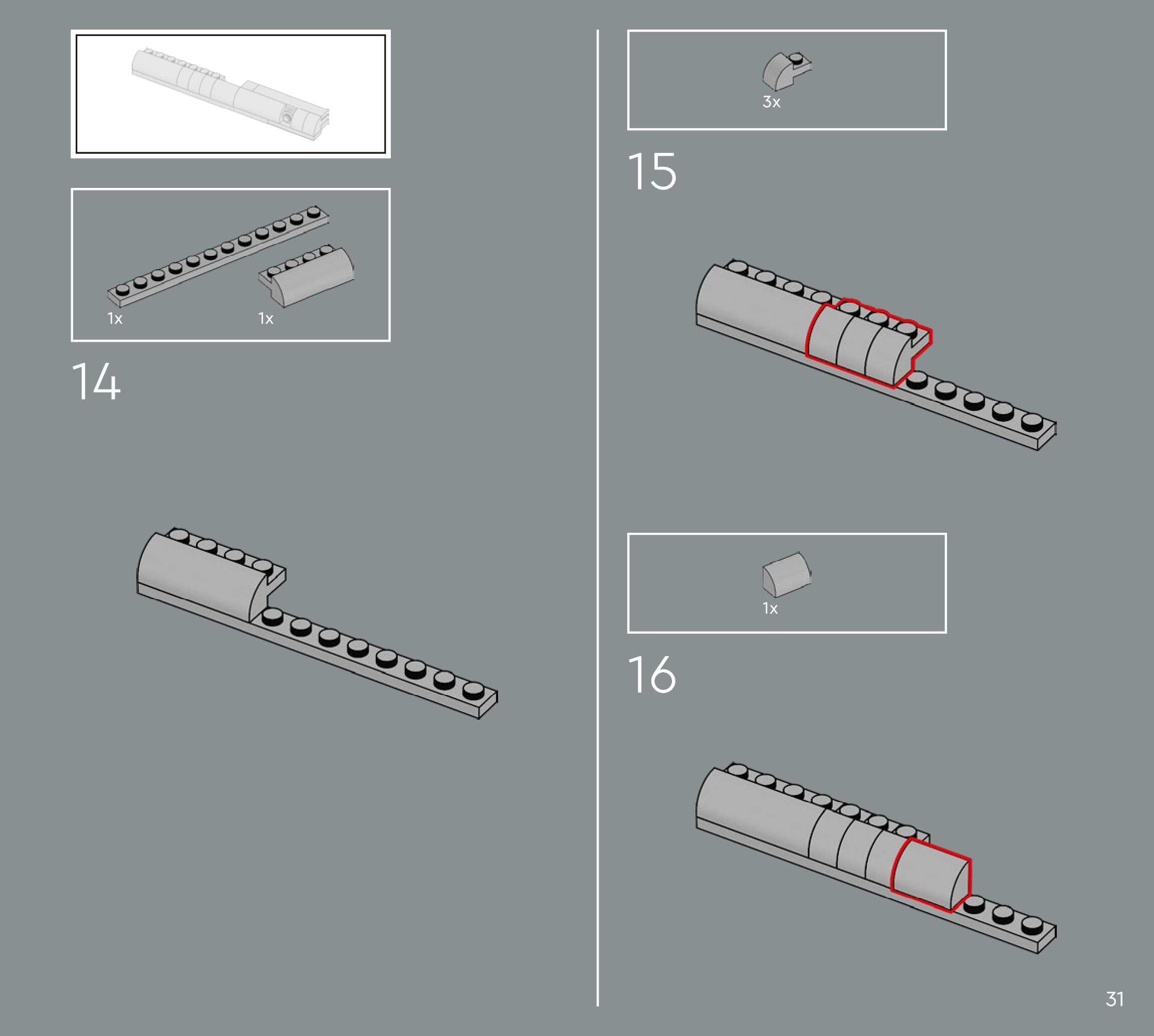 1x

1x

14

3x

15

1x

16

31