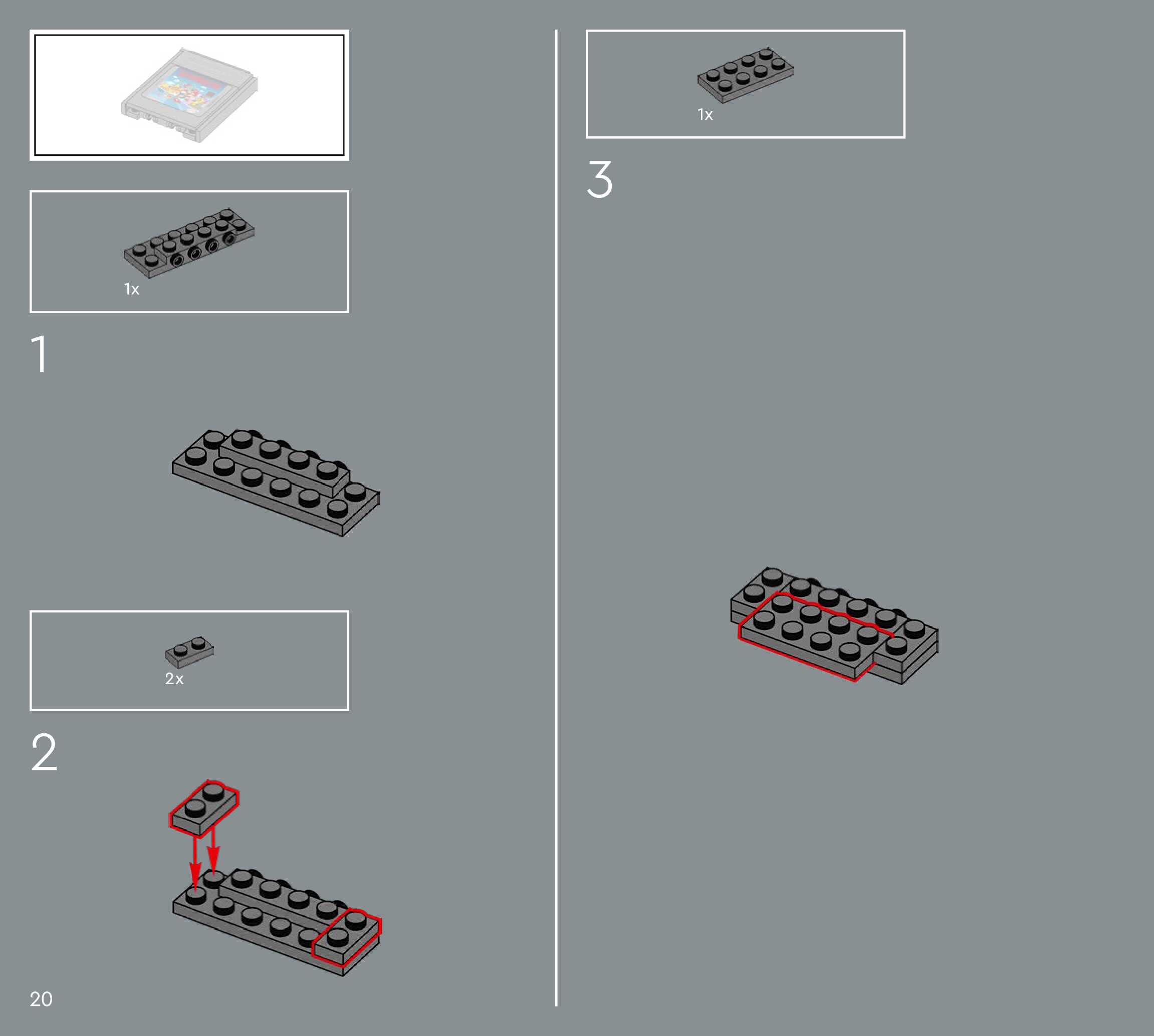 1x

1

2x

2

20

1x

3