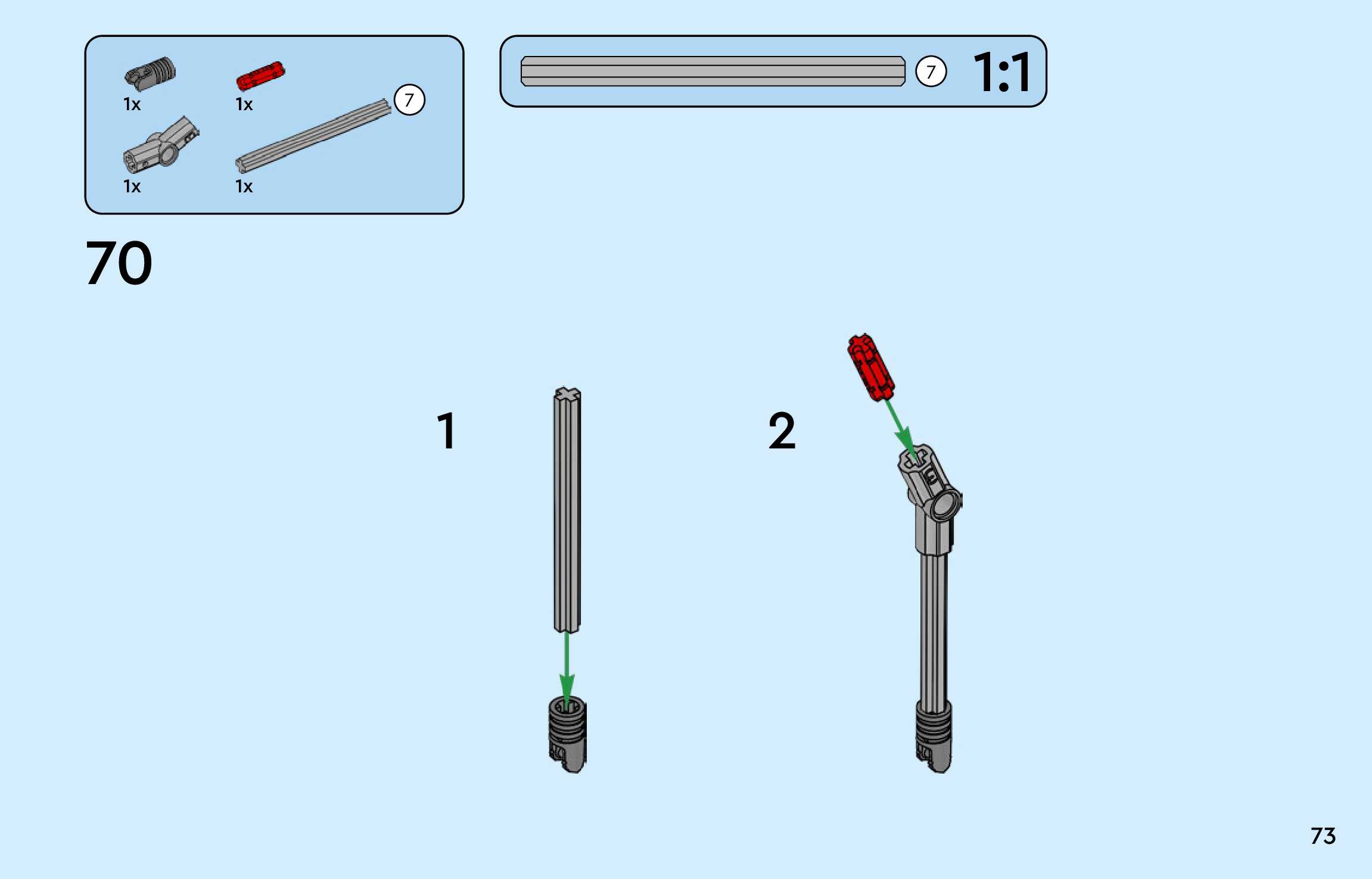 1x
1x
7
1x
1x

7 1:1

70

1

2

73