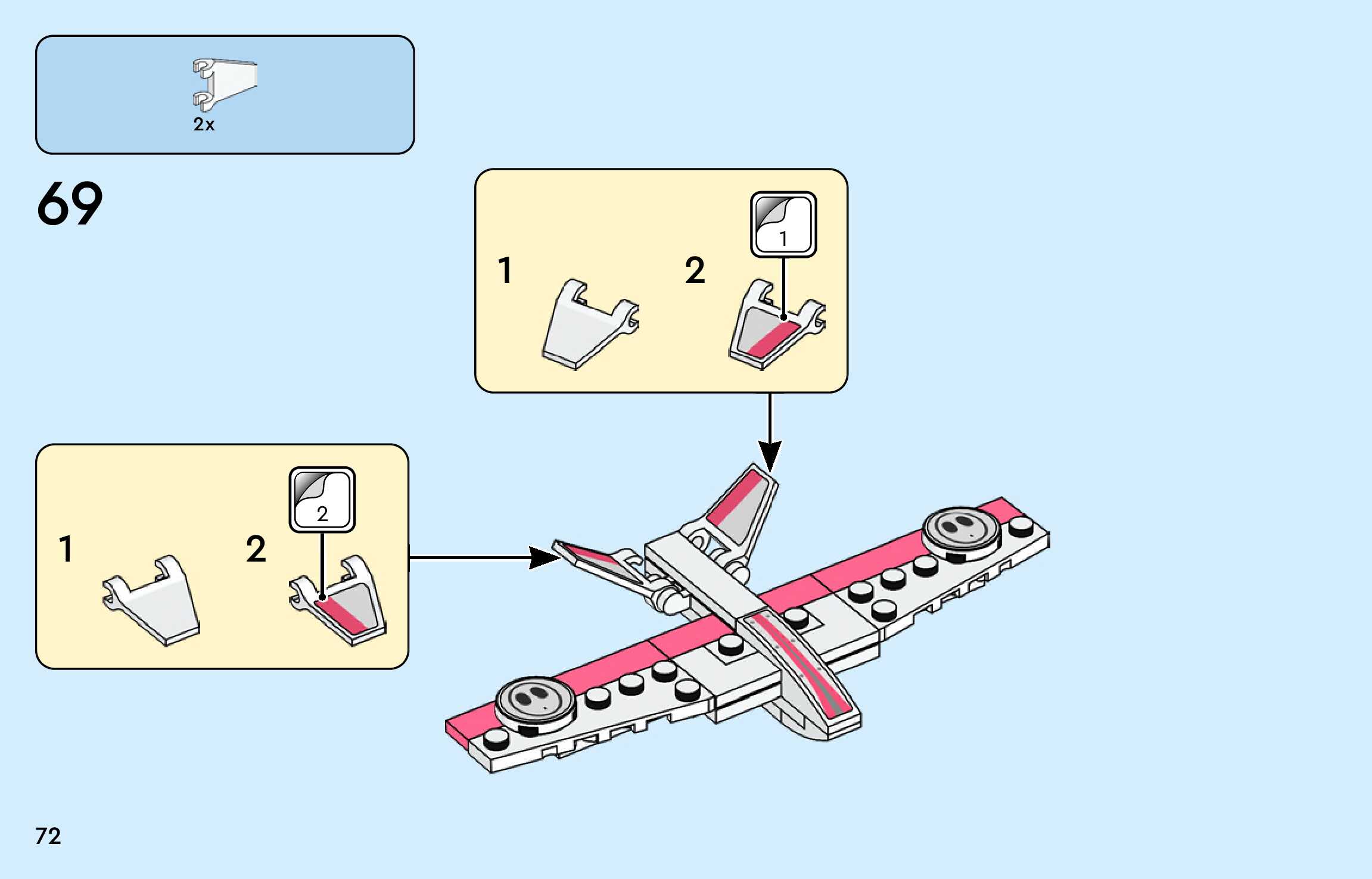 2x

69

1

2

1

1

2

2

72