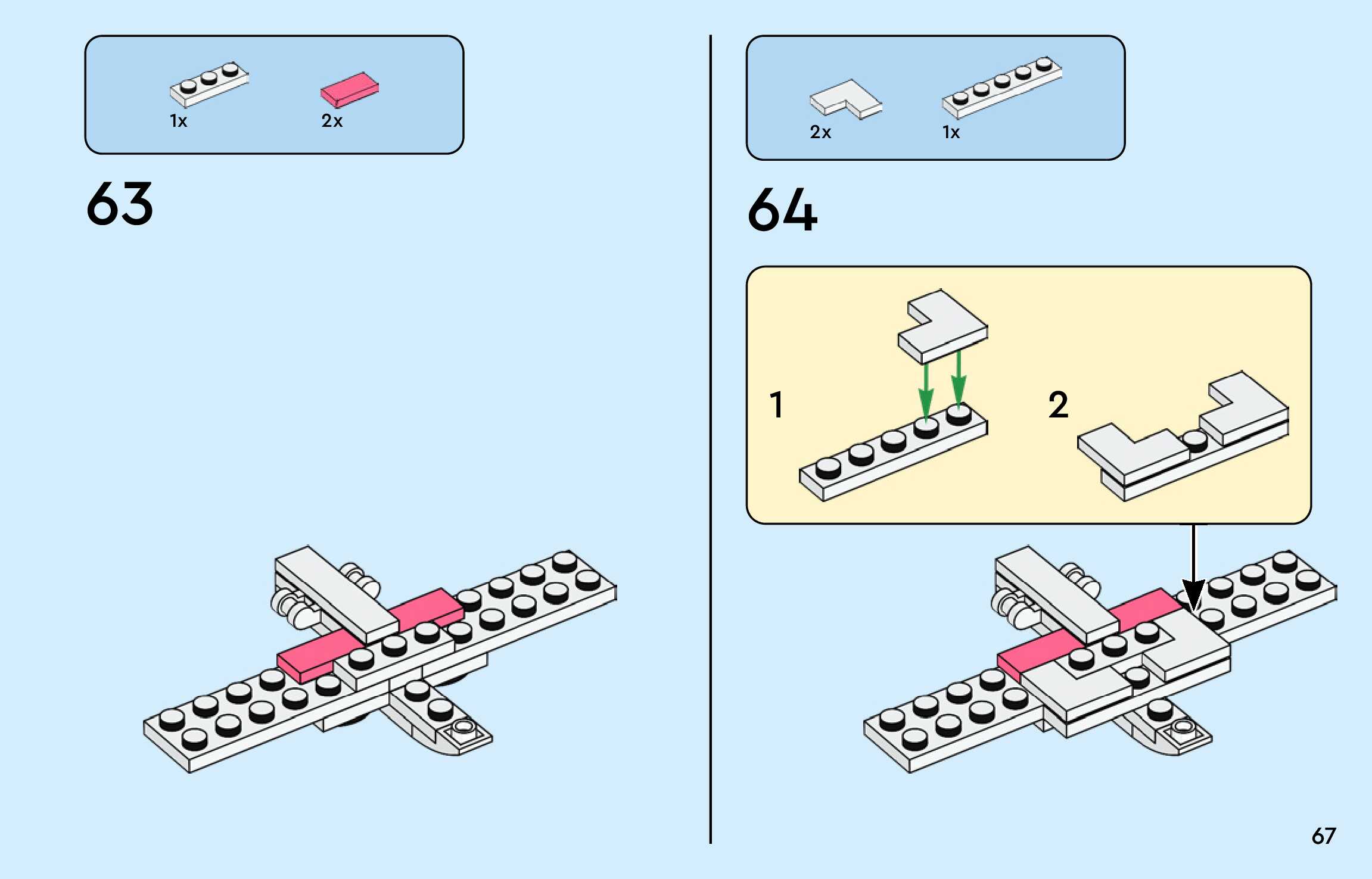 1x

2x

63

2x

1x

64

1

2

67