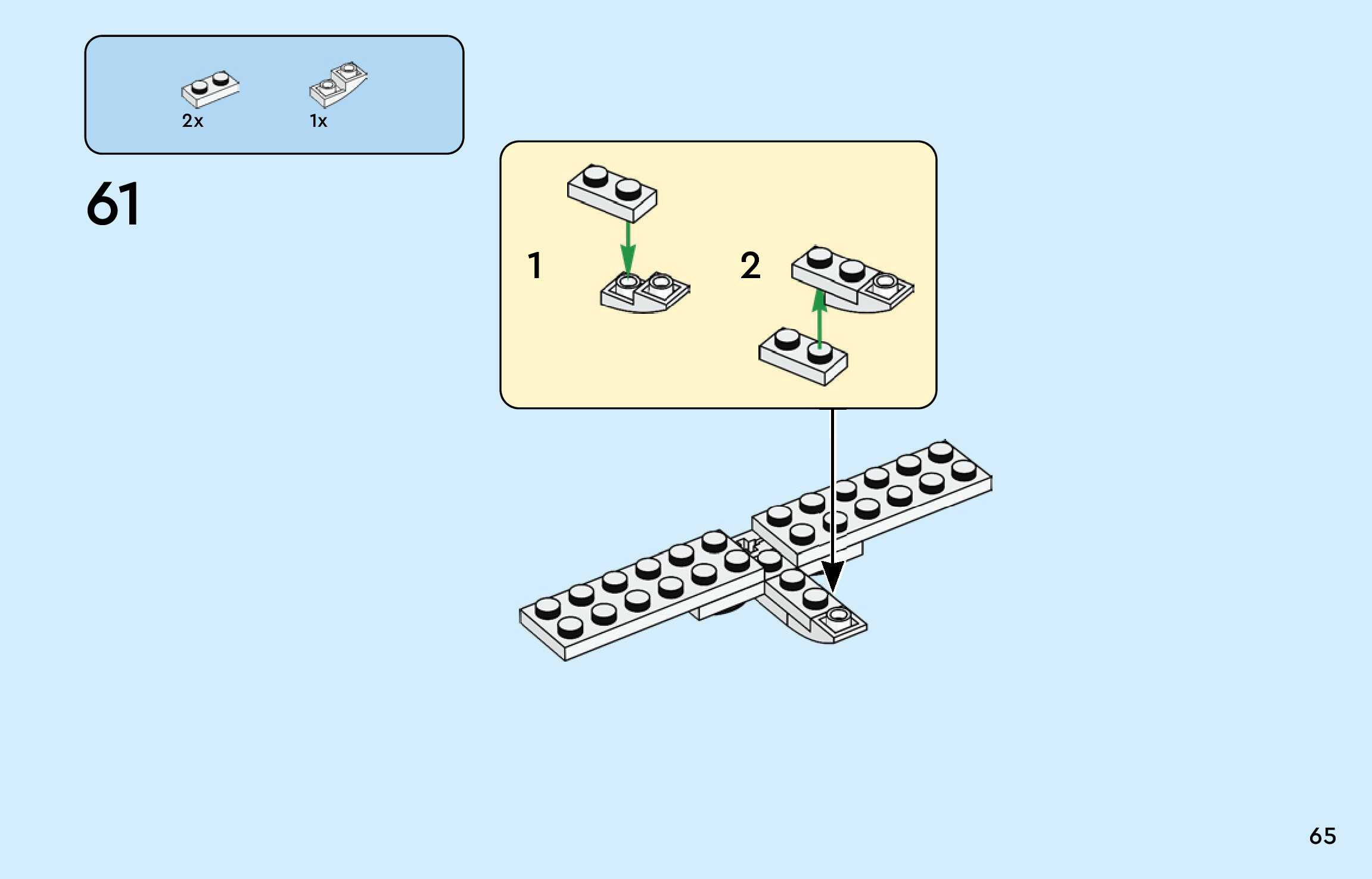 2x

1x

61

1

2

65