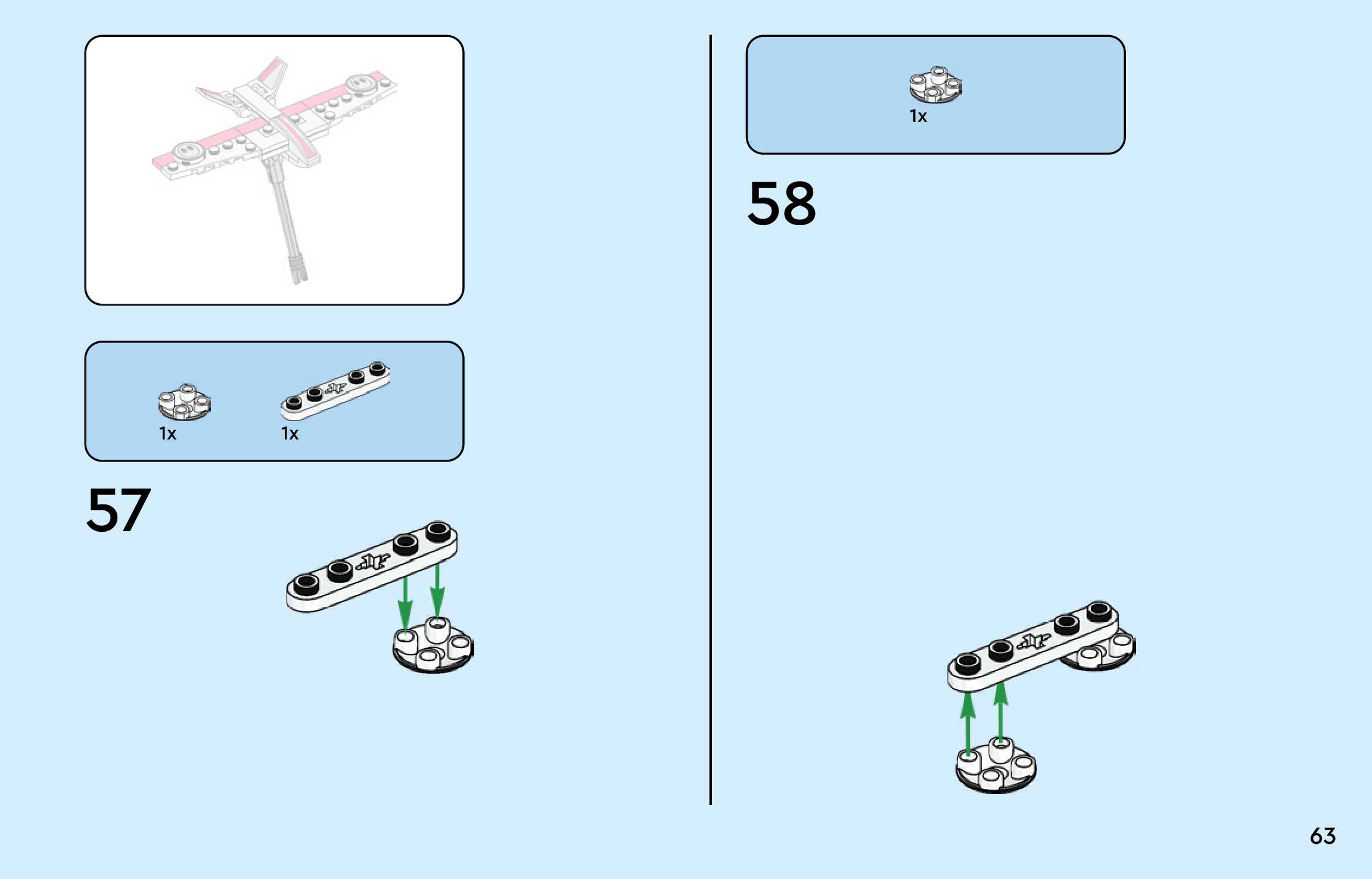 1x

1x

57

1x

58

63