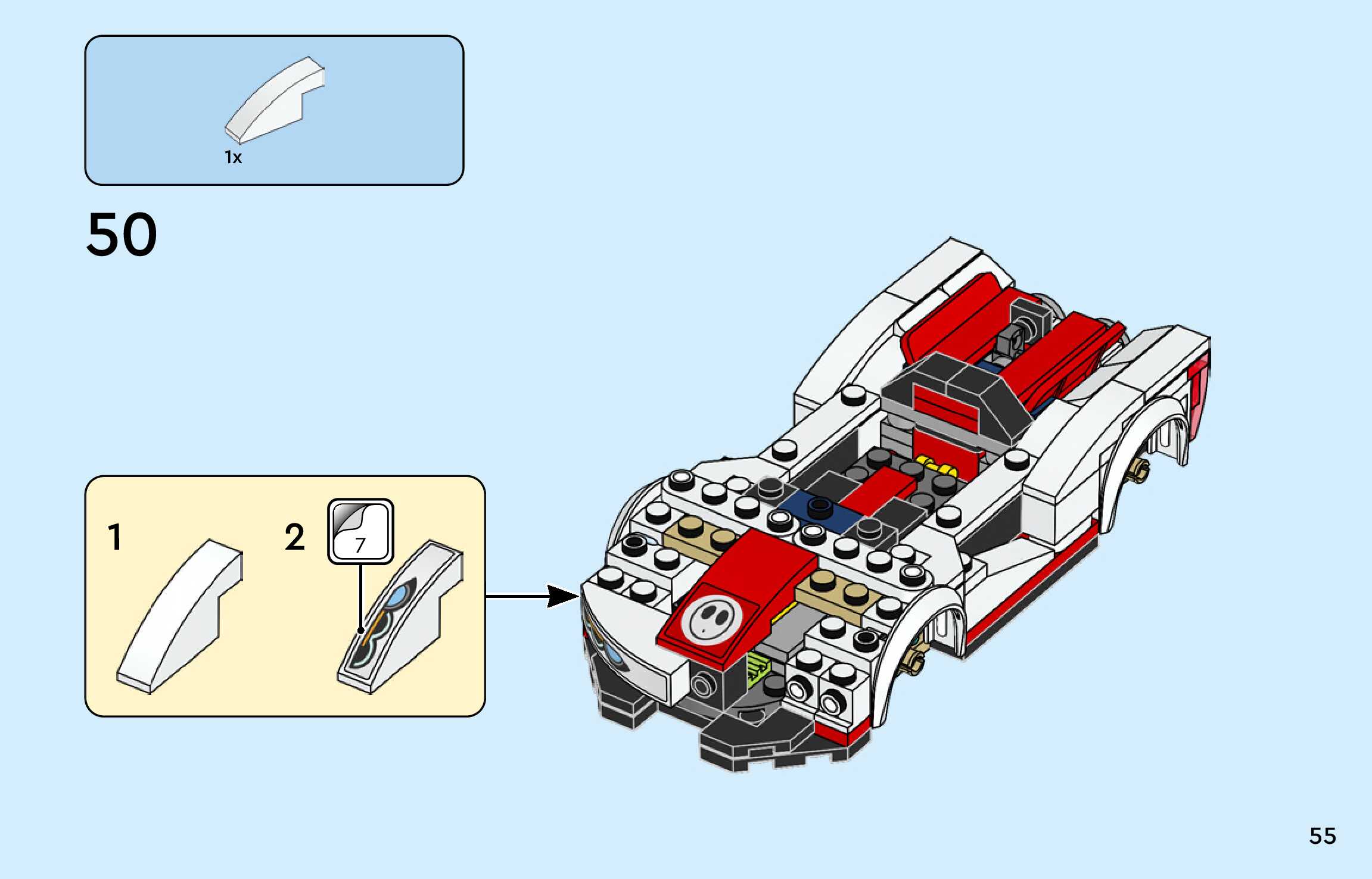 1x

50

1

2

7

55