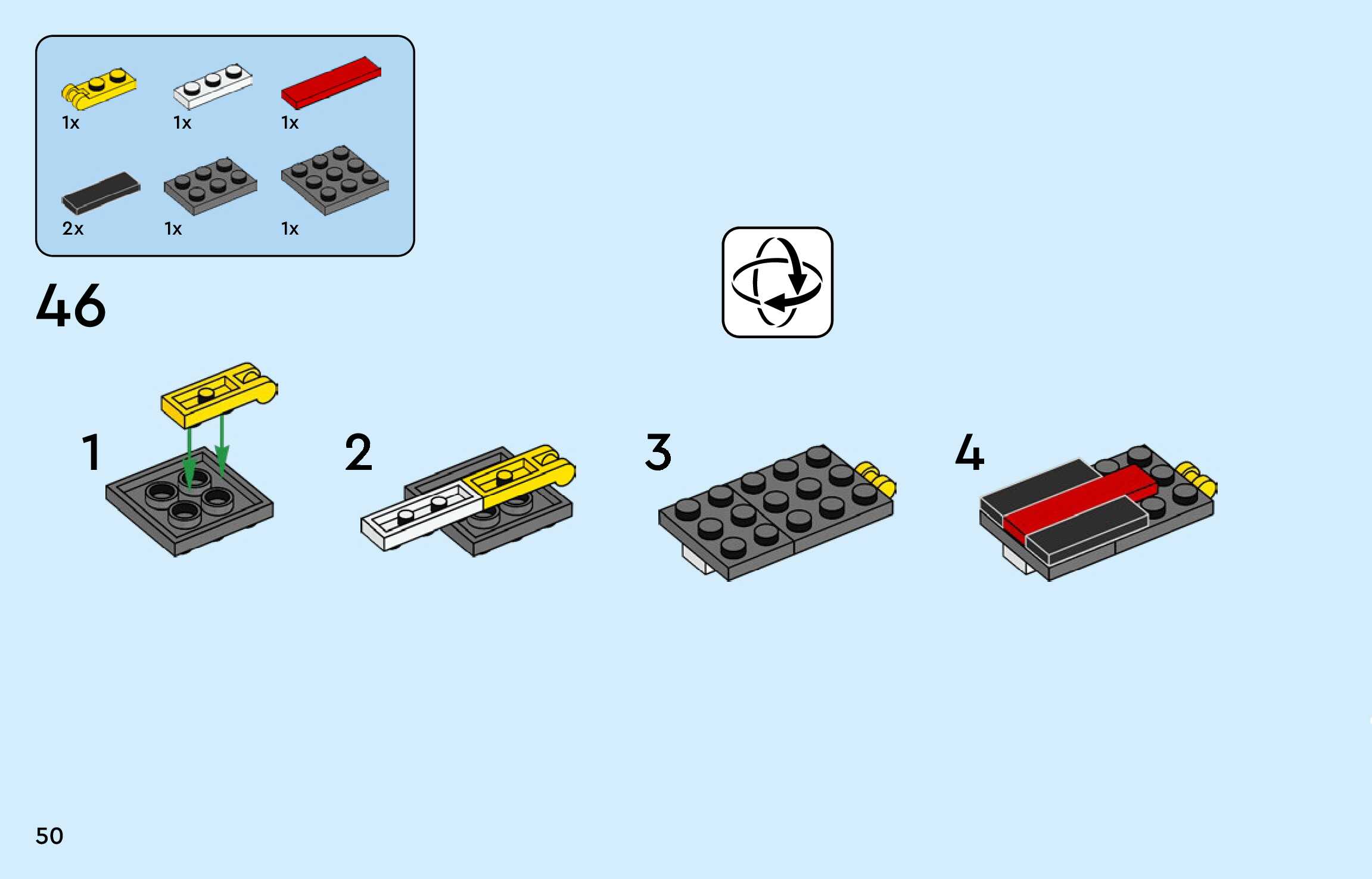 1x 1x 1x

2x 1x 1x

46

1

2

3

4

50