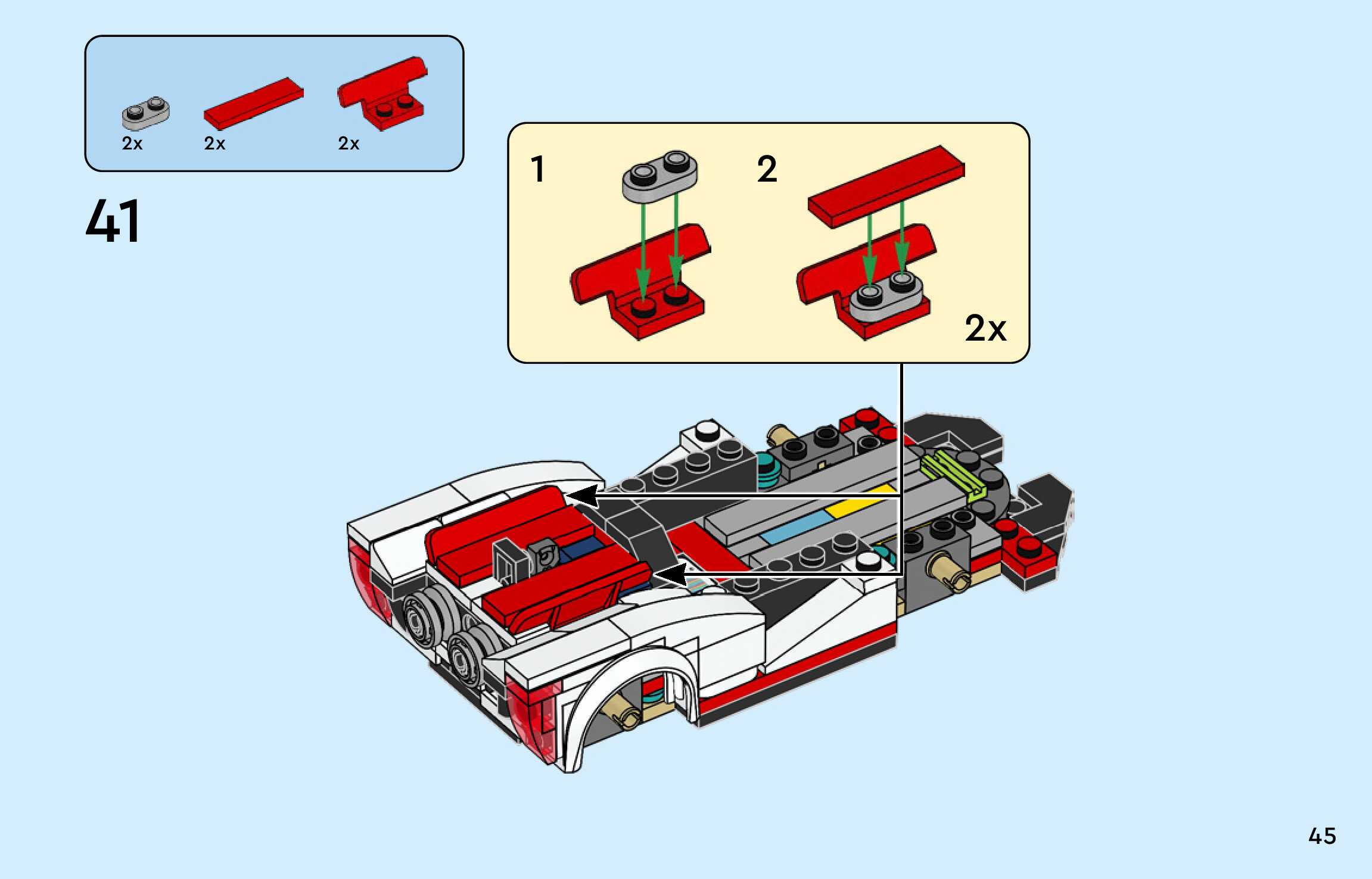 2x 2x 2x

41

1

2

2x

45