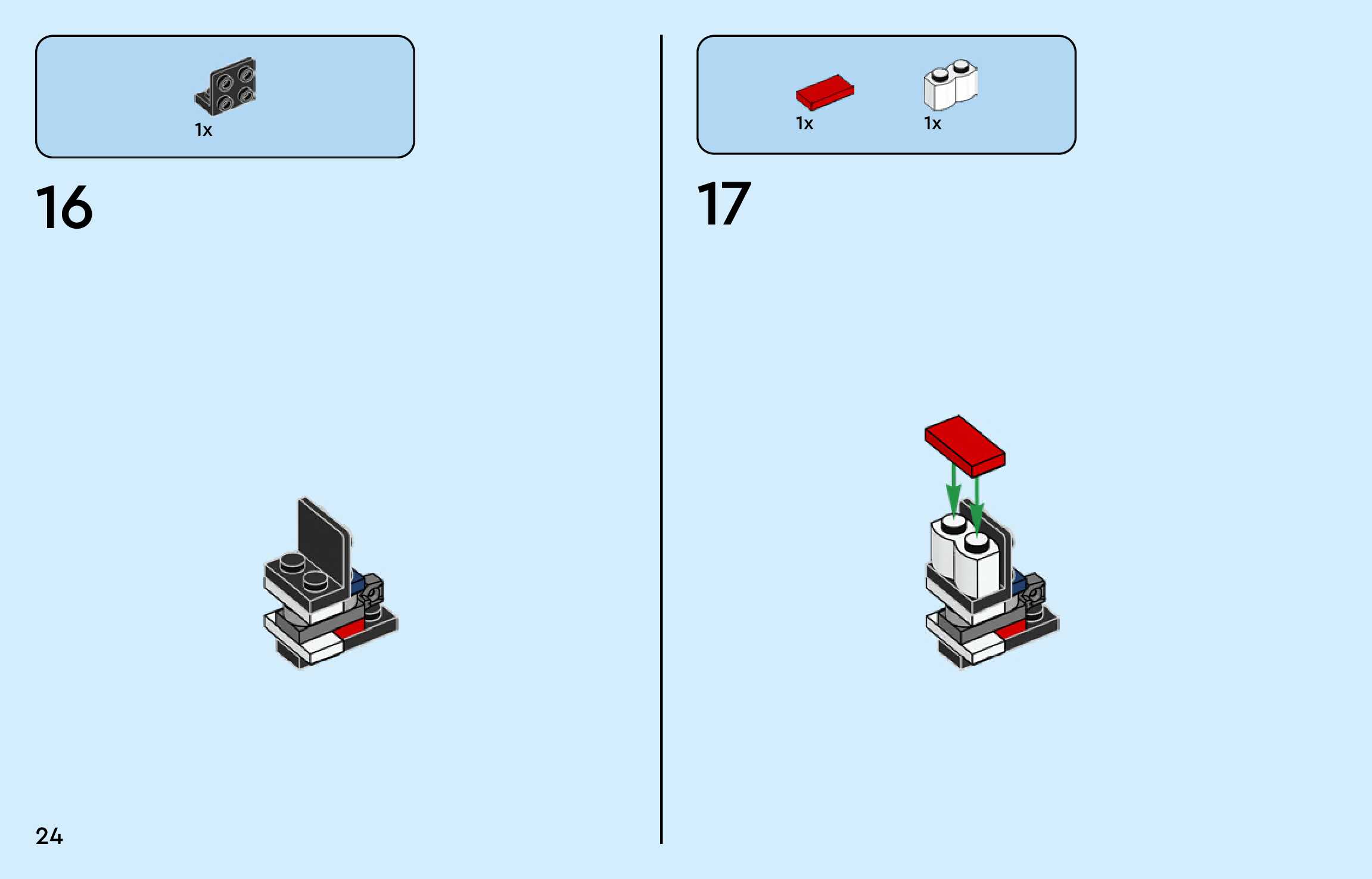 1x

16

24

1x 1x

17