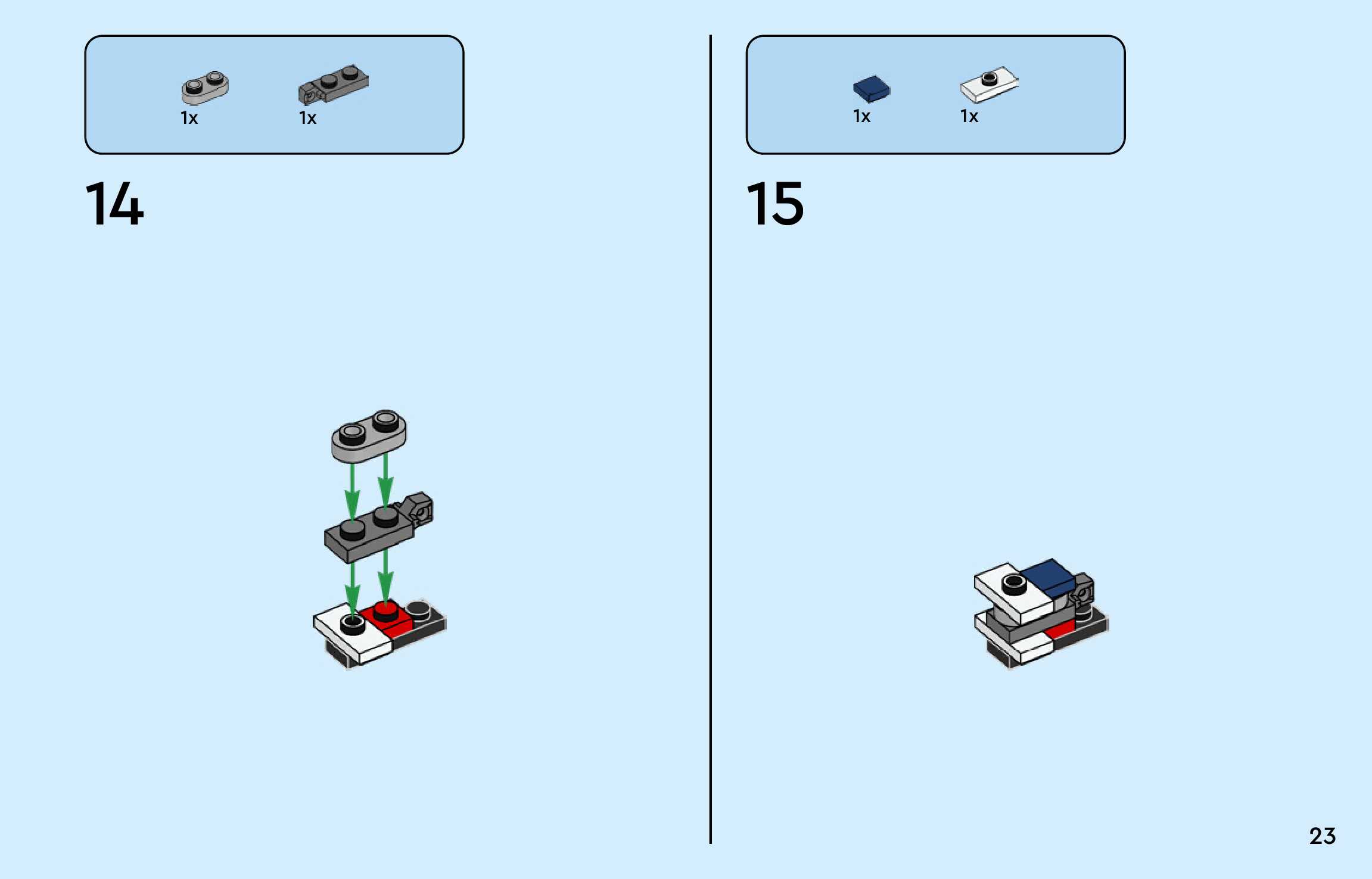 1x 1x

14

1x 1x

15

23