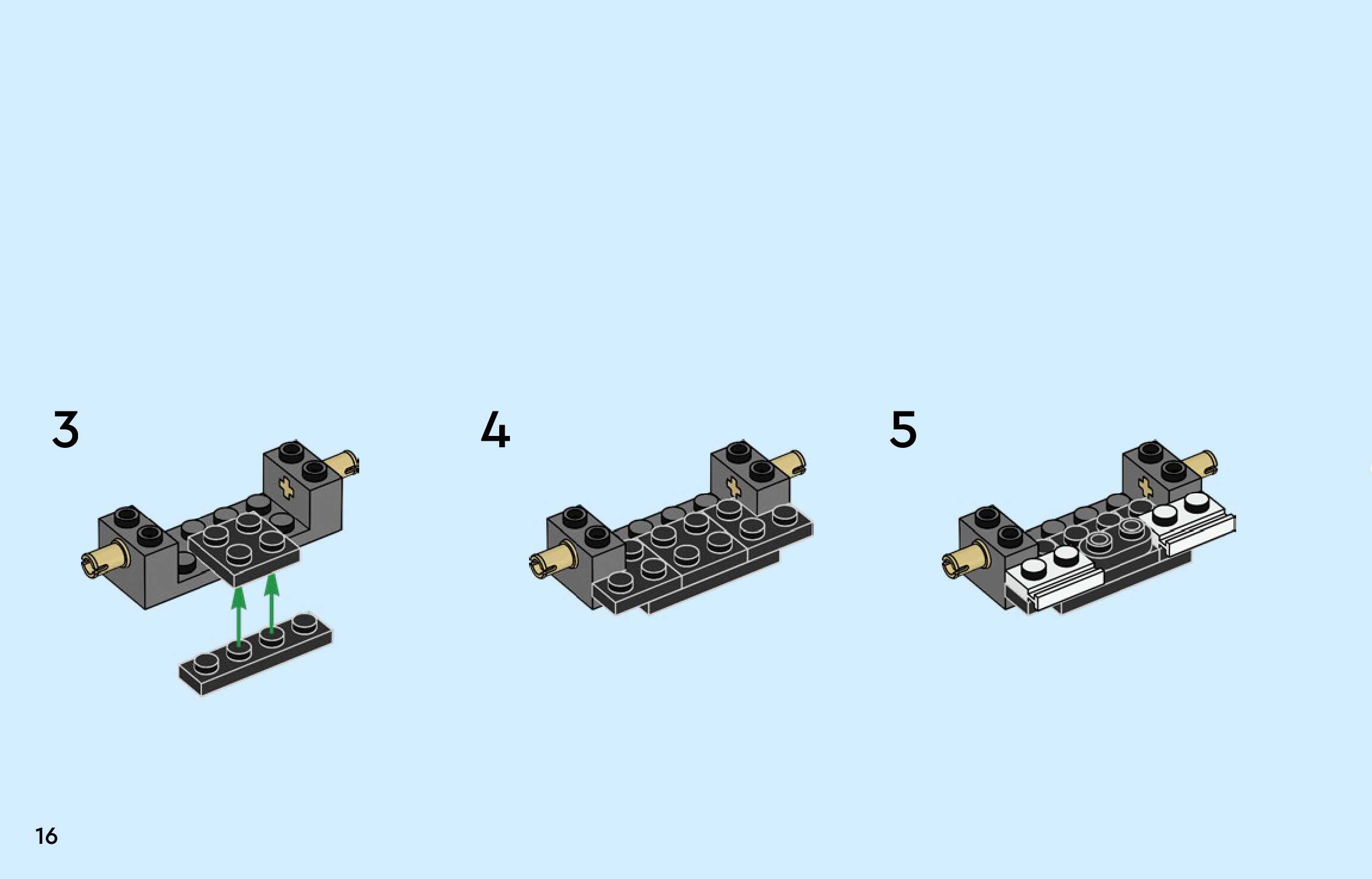 3

4

5

16