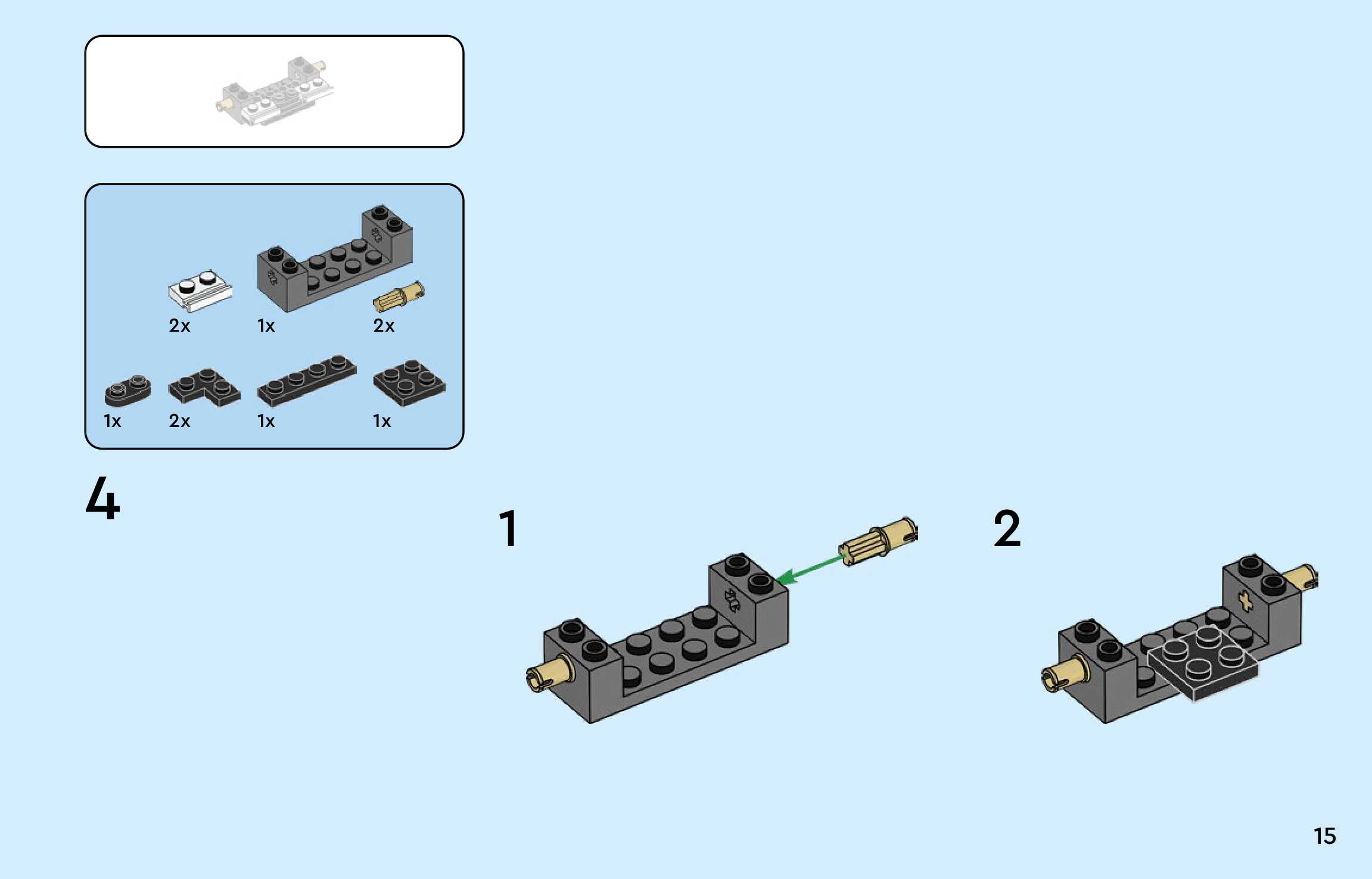 2x 1x 2x

1x 2x 1x 1x

4

1

2

15