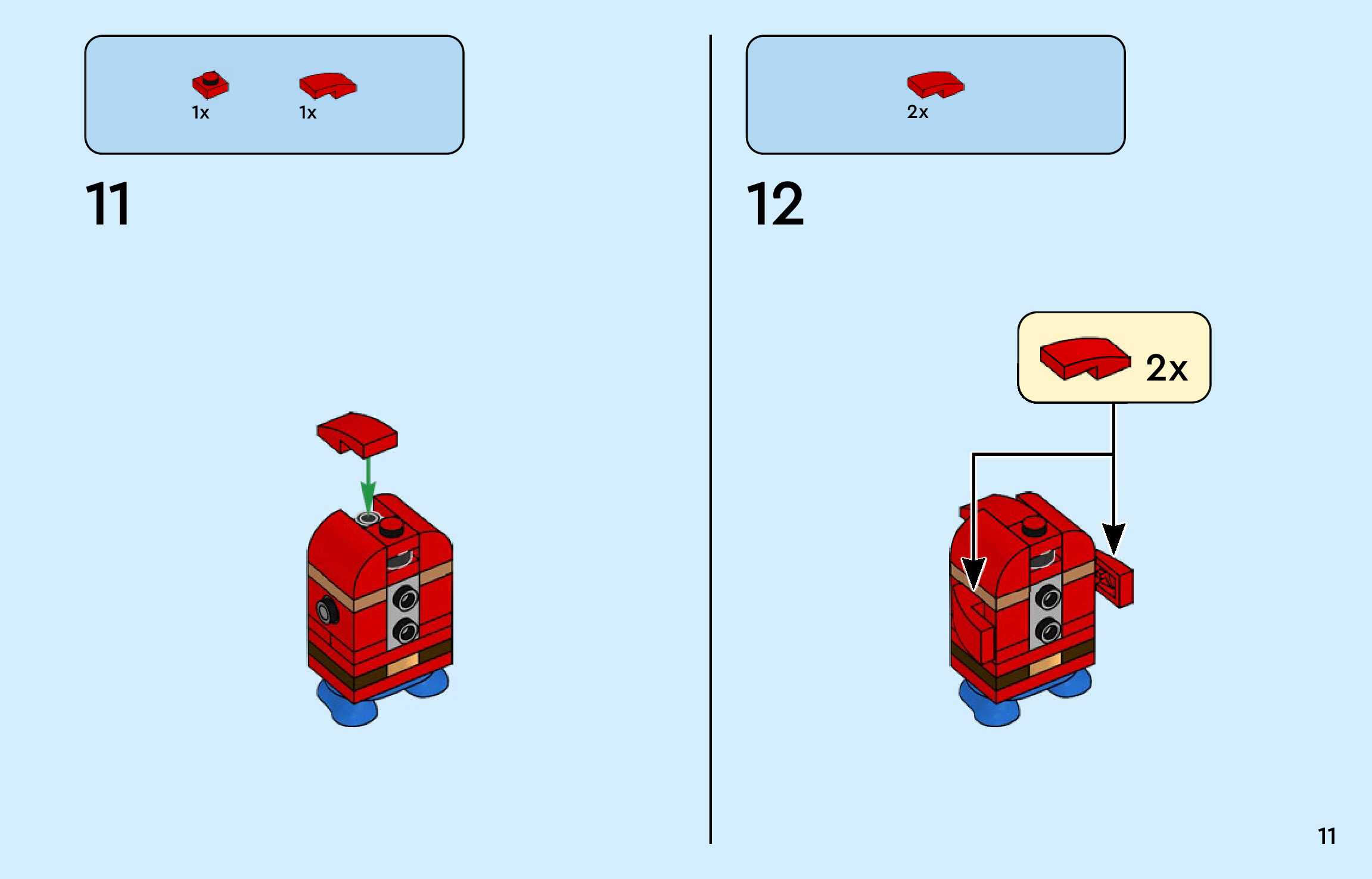 1x 1x

11

2x

12

2x

11