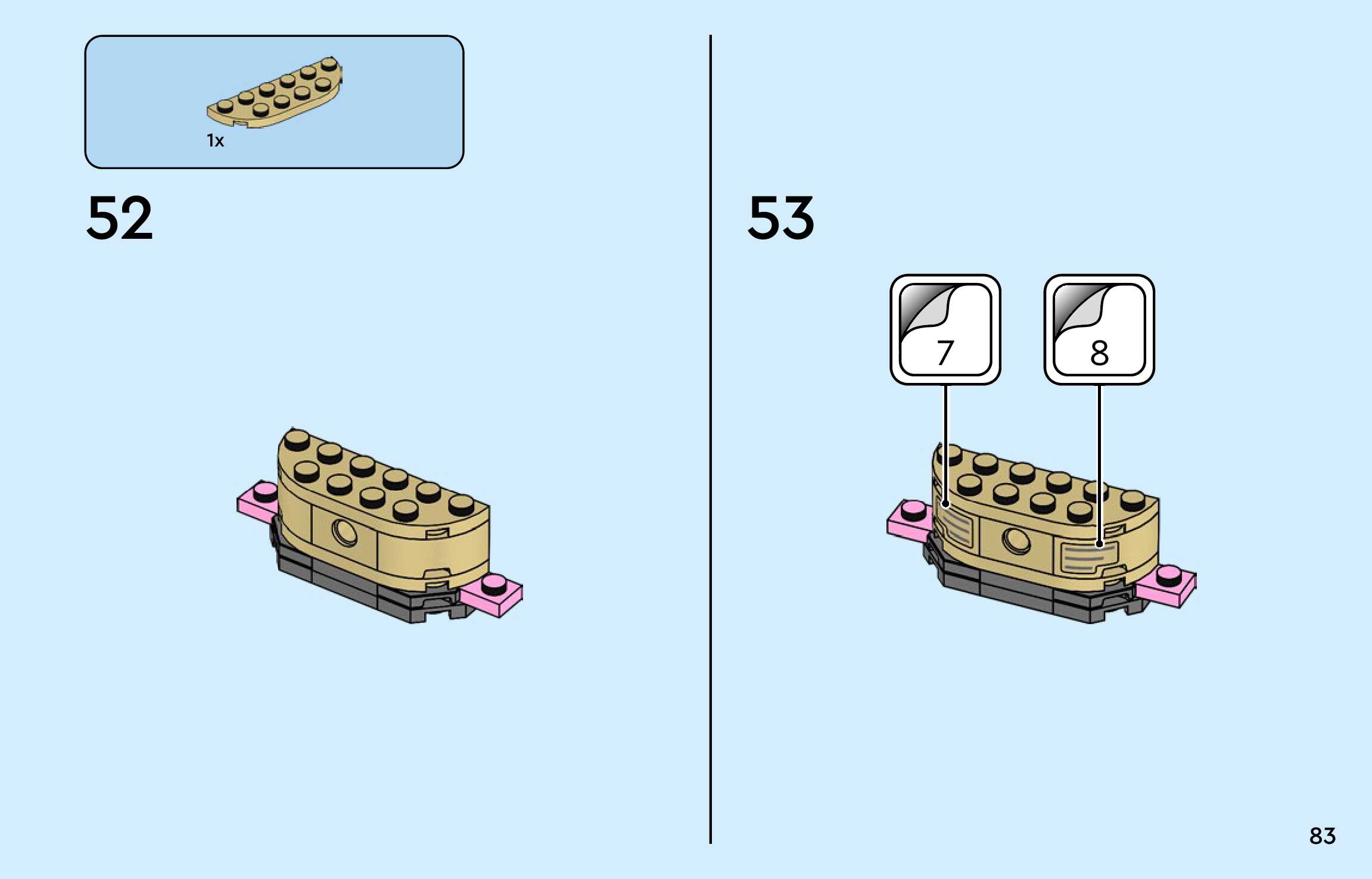 1x

52

53

7

8

83