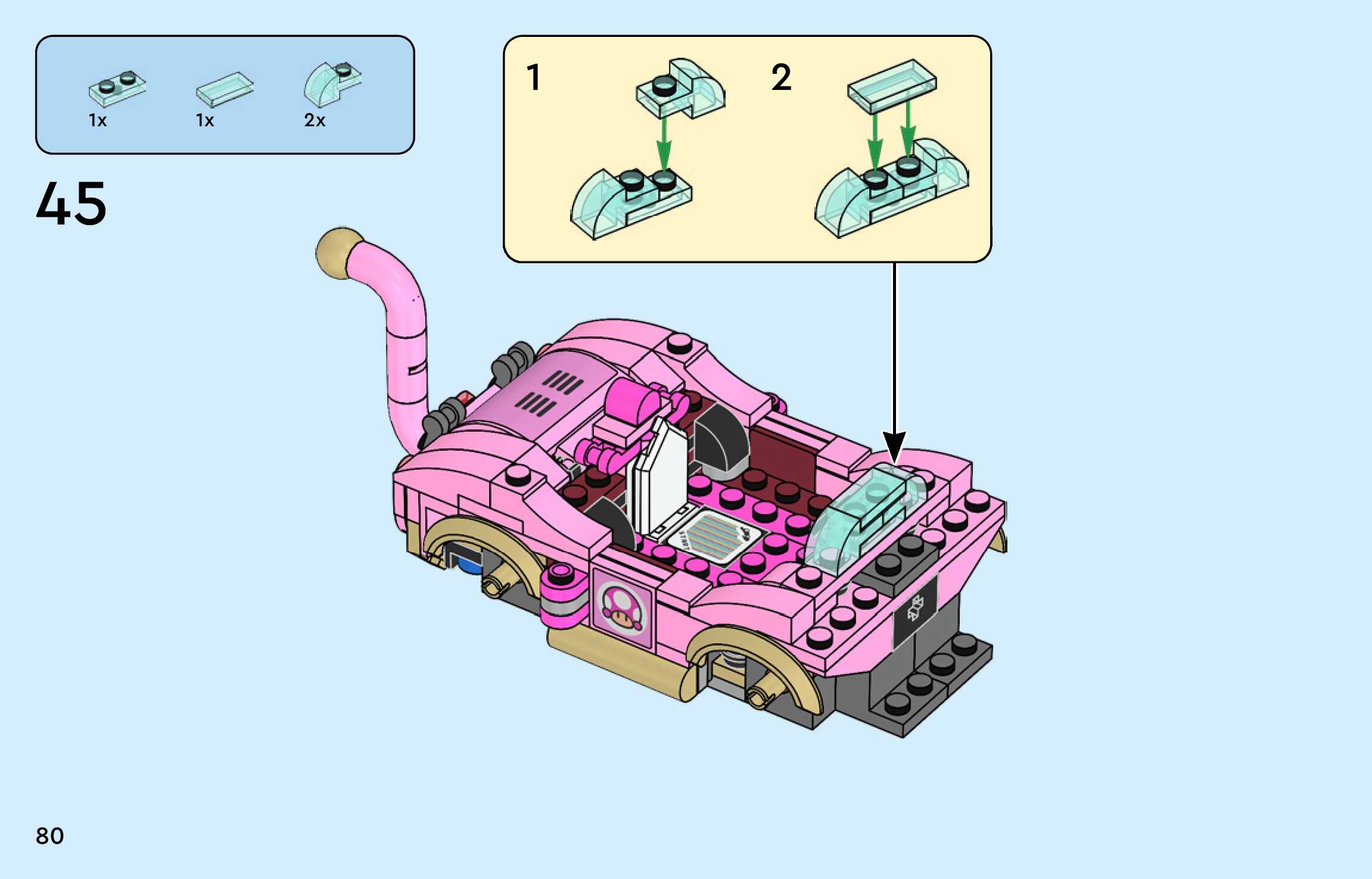 1x
1x
2x

45

1

2

80