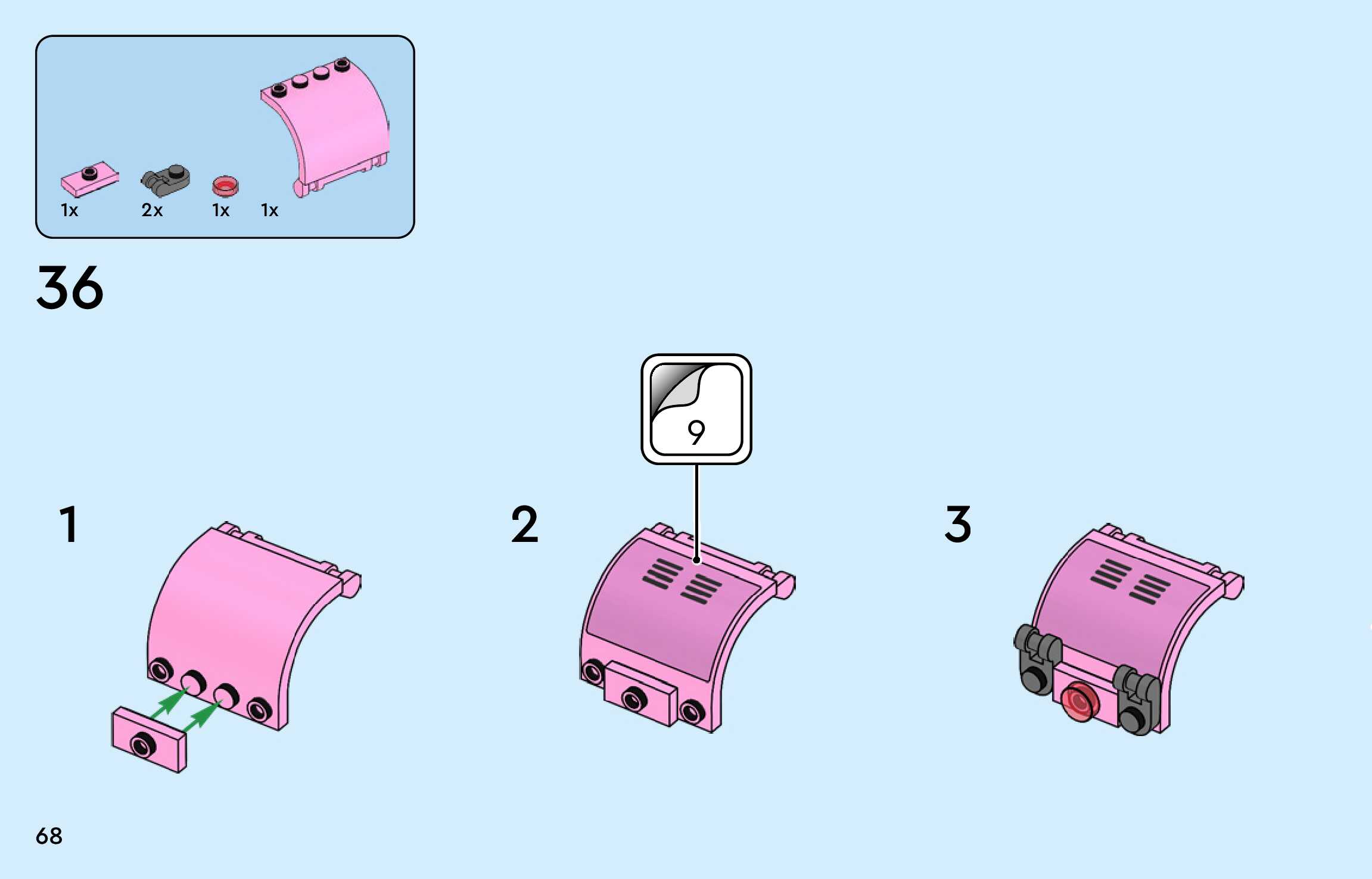 1x 2x 1x 1x

36

9

1

2

3

68