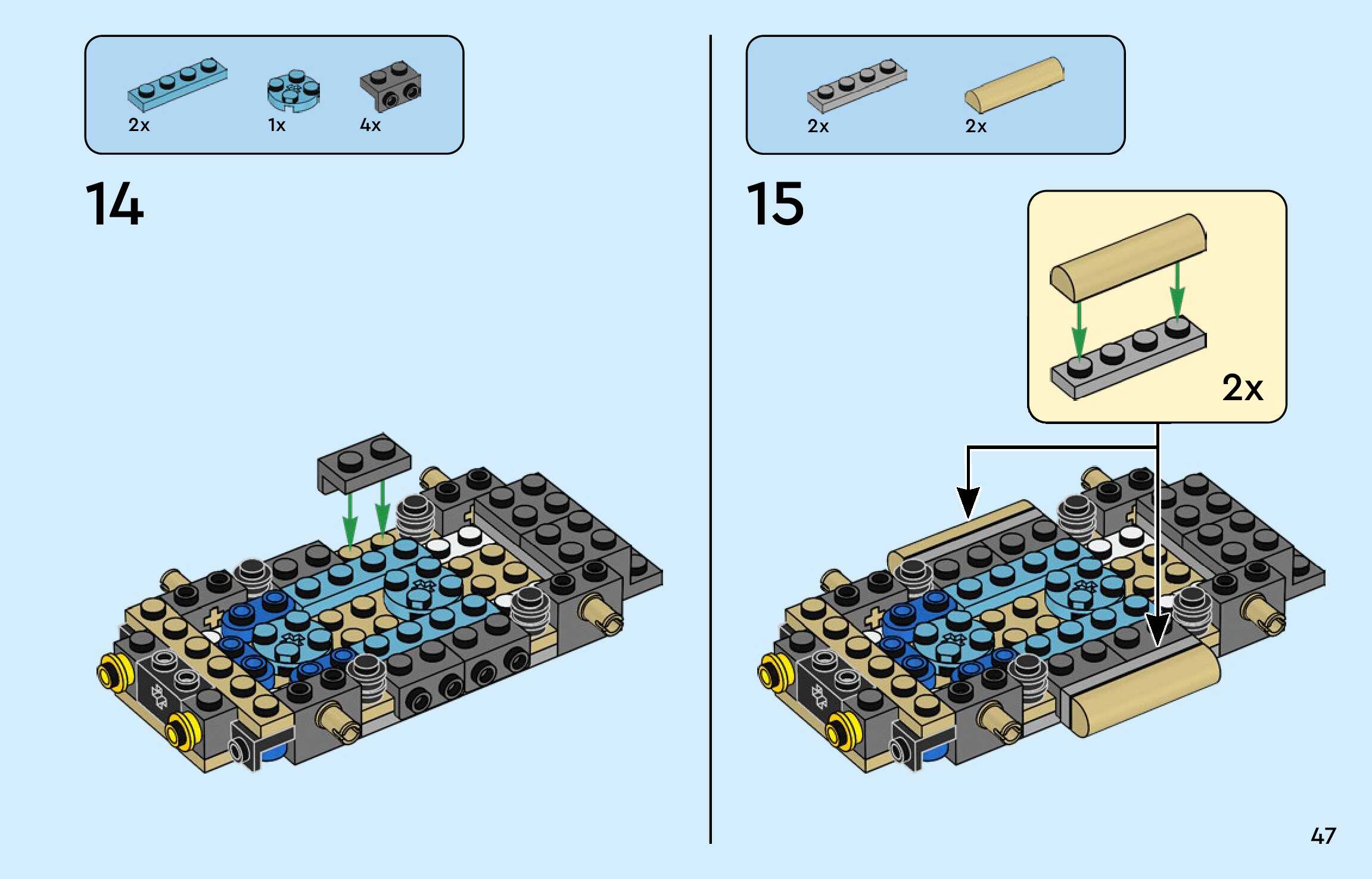 2x
1x
4x

14

2x
2x

15

2x

47