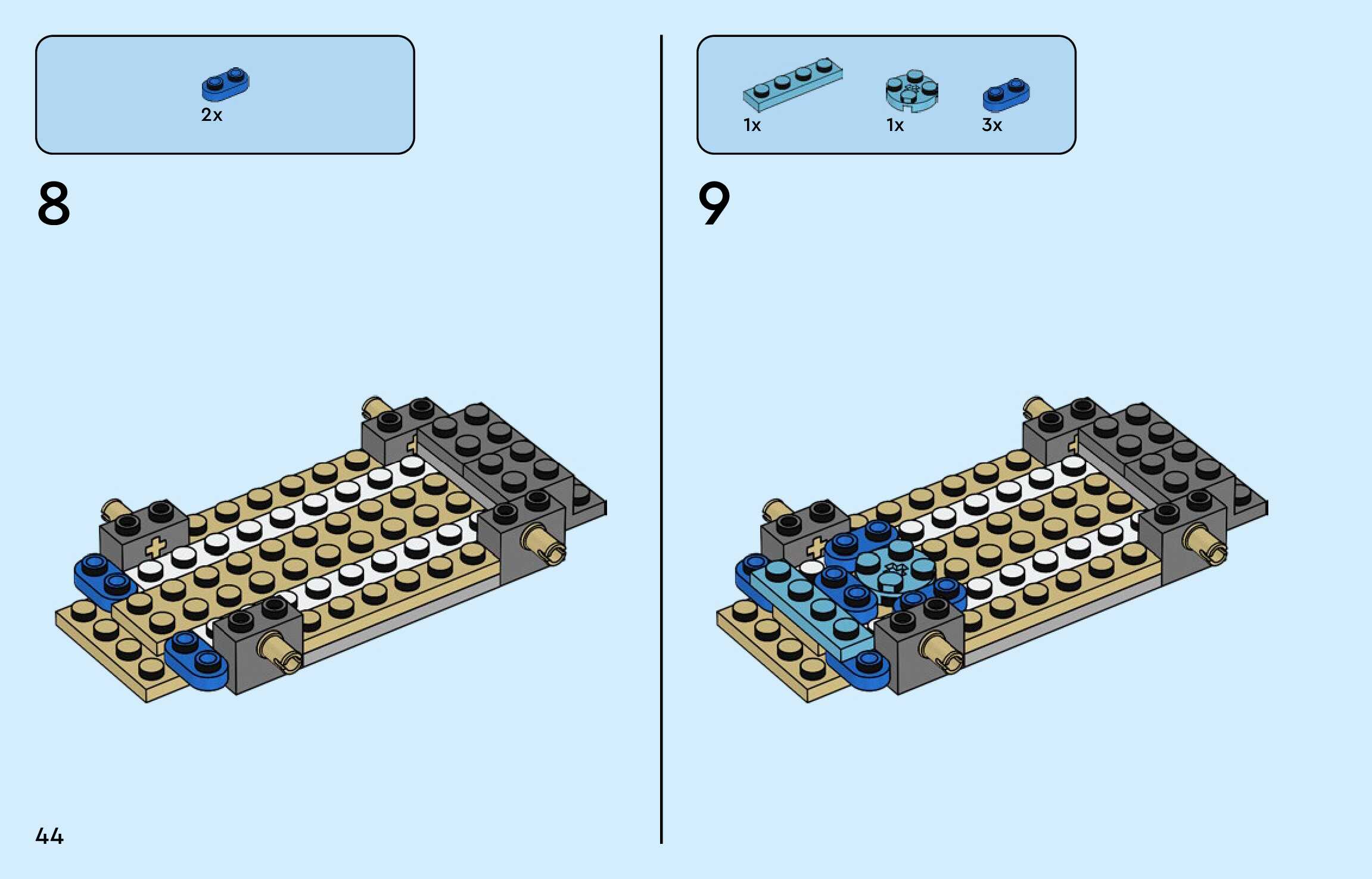 2x

8

1x 1x 3x

9

44