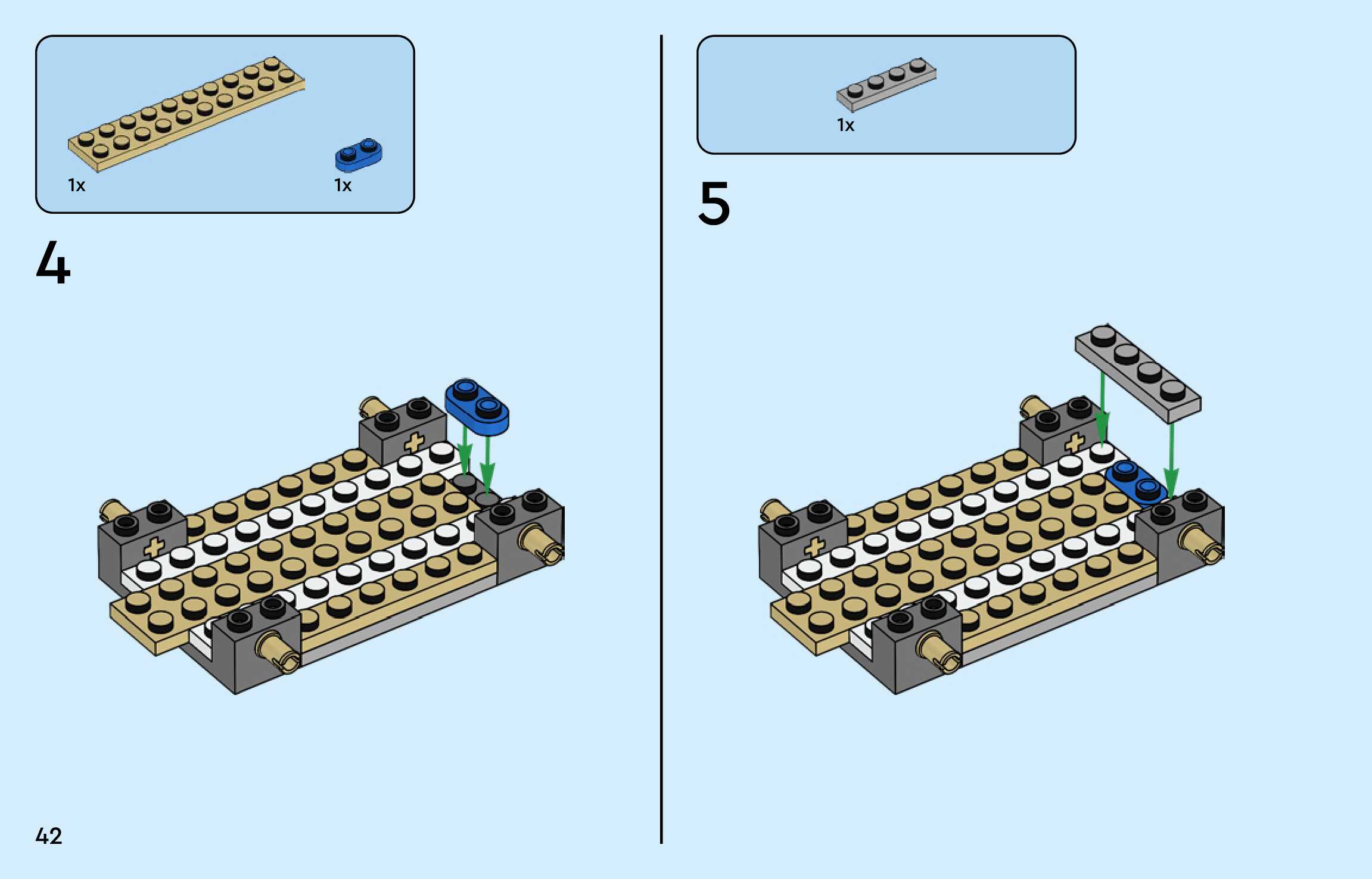 1x

1x

4

1x

5

42