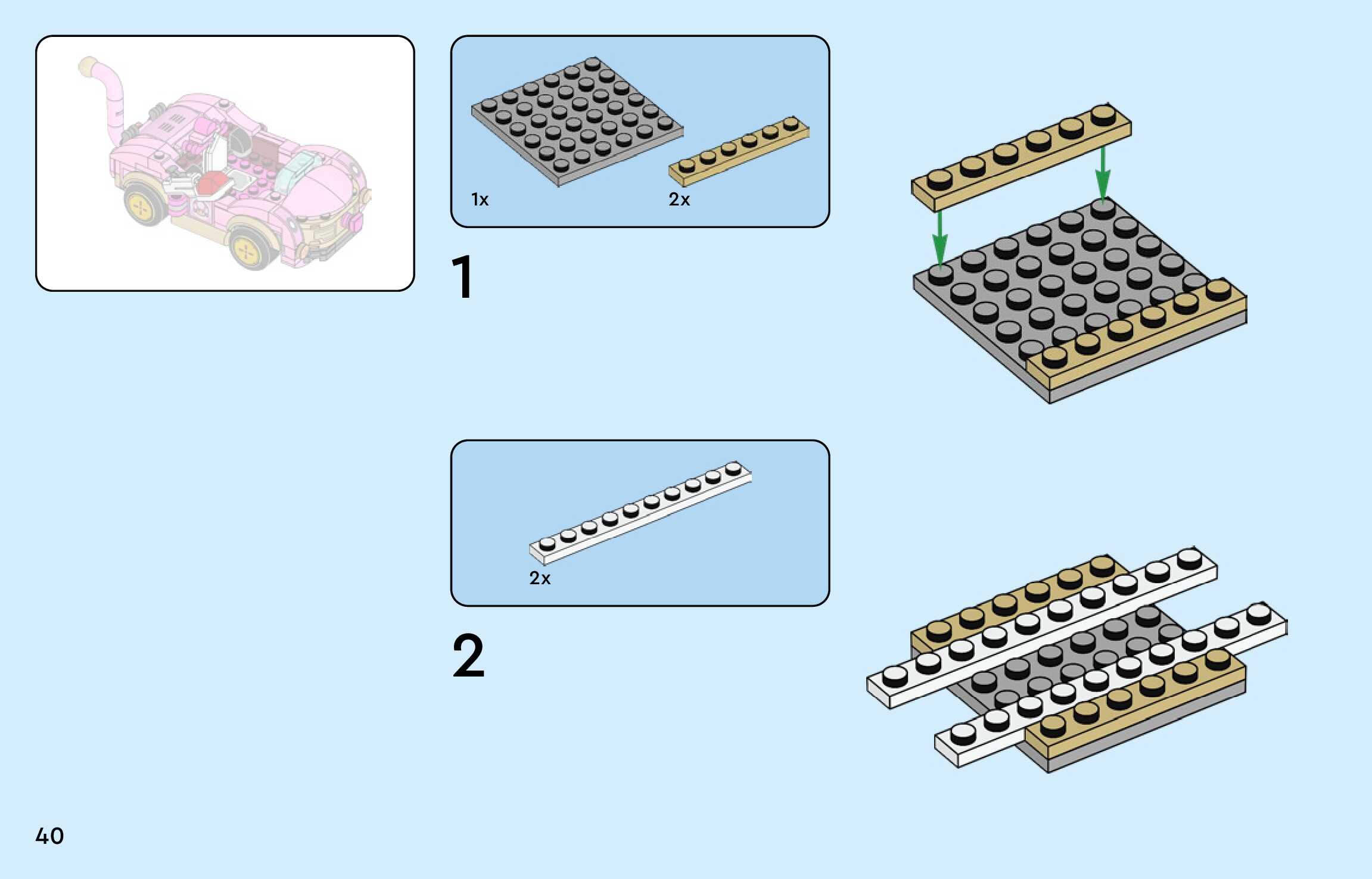 1x

2x

1

2x

2

40