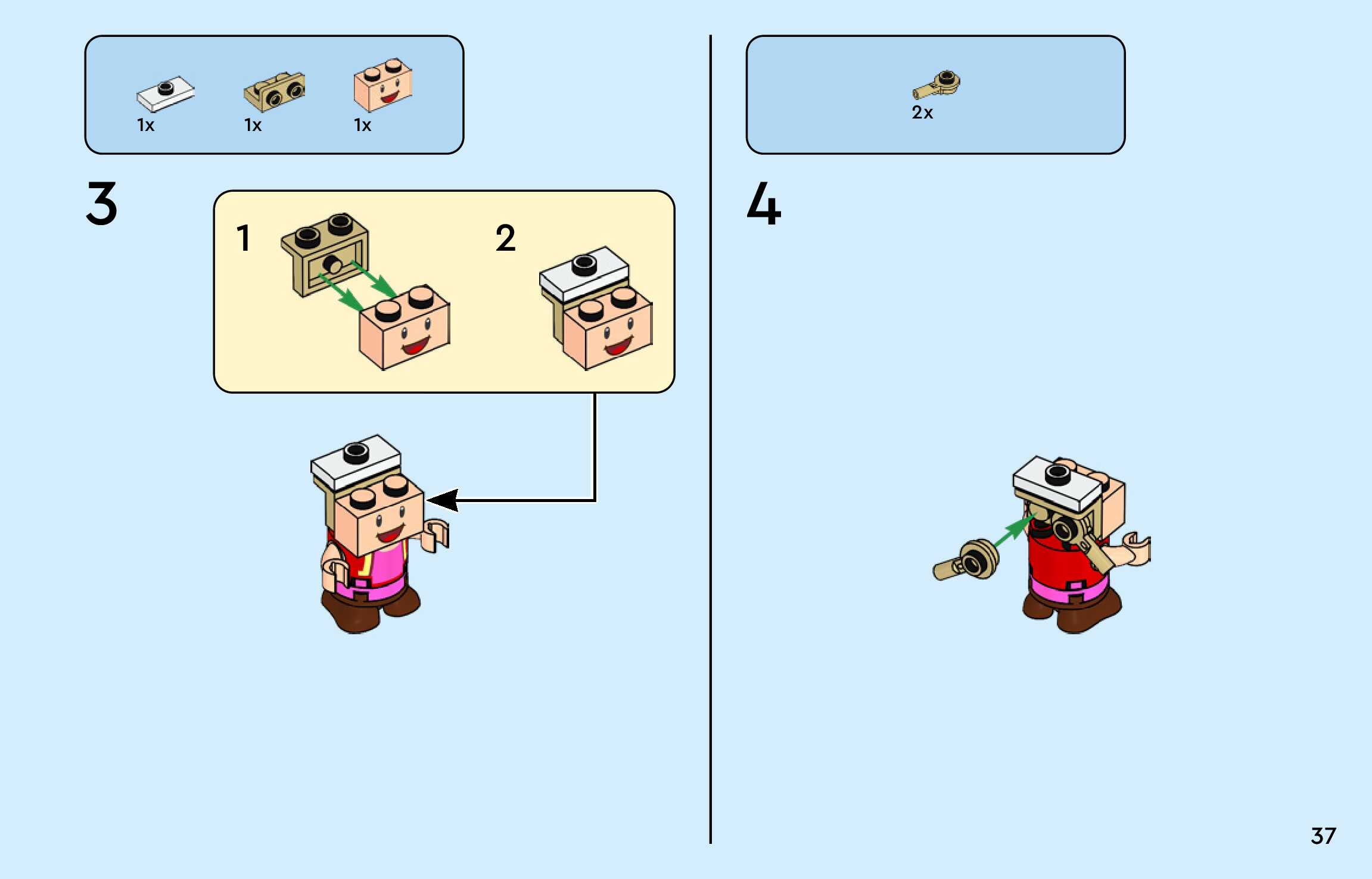 1x 1x 1x

3

1

2

2x

4

37