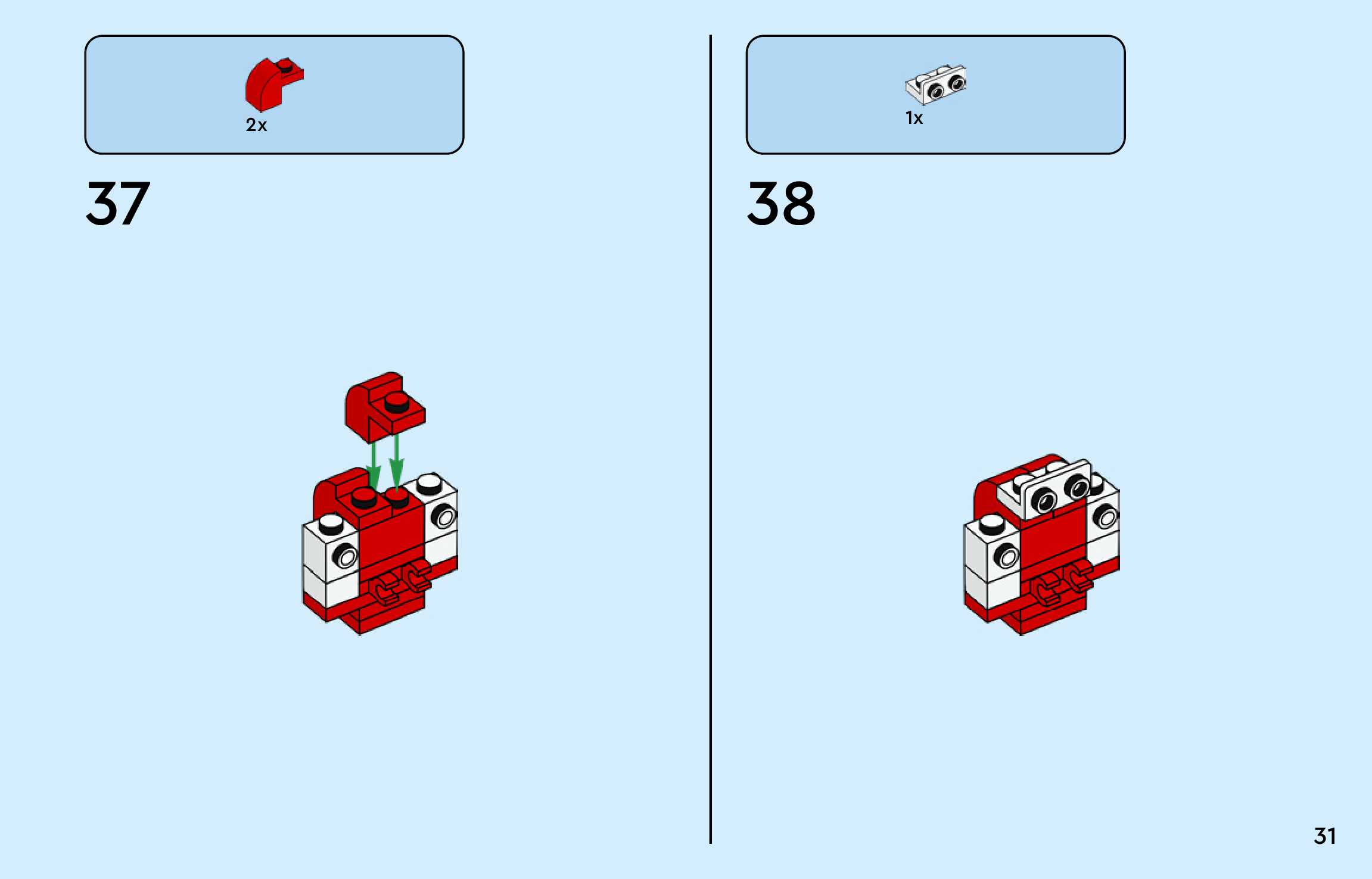 2x

37

1x

38

31