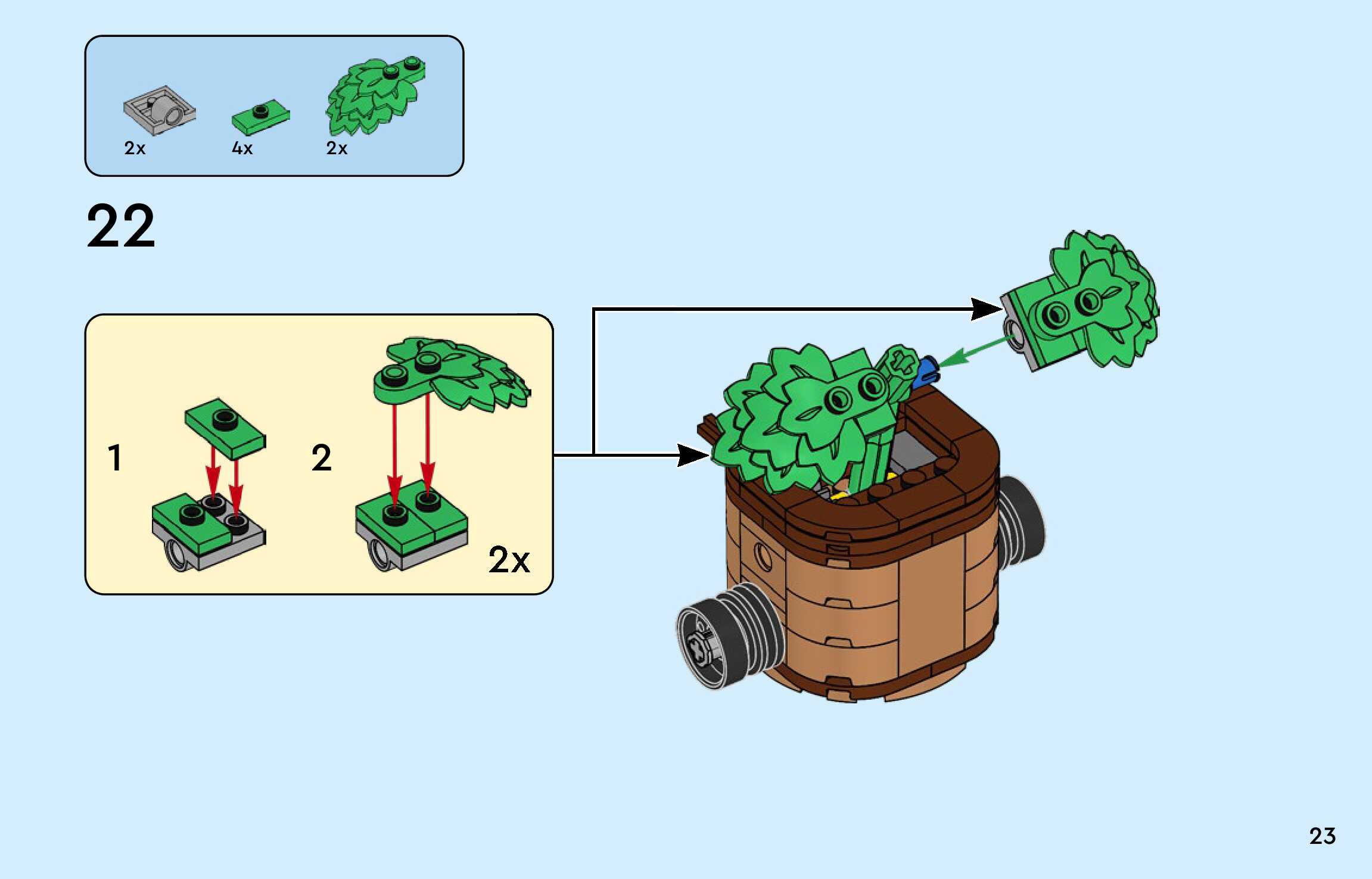 2x
4x
2x

22

1

2

2x

23