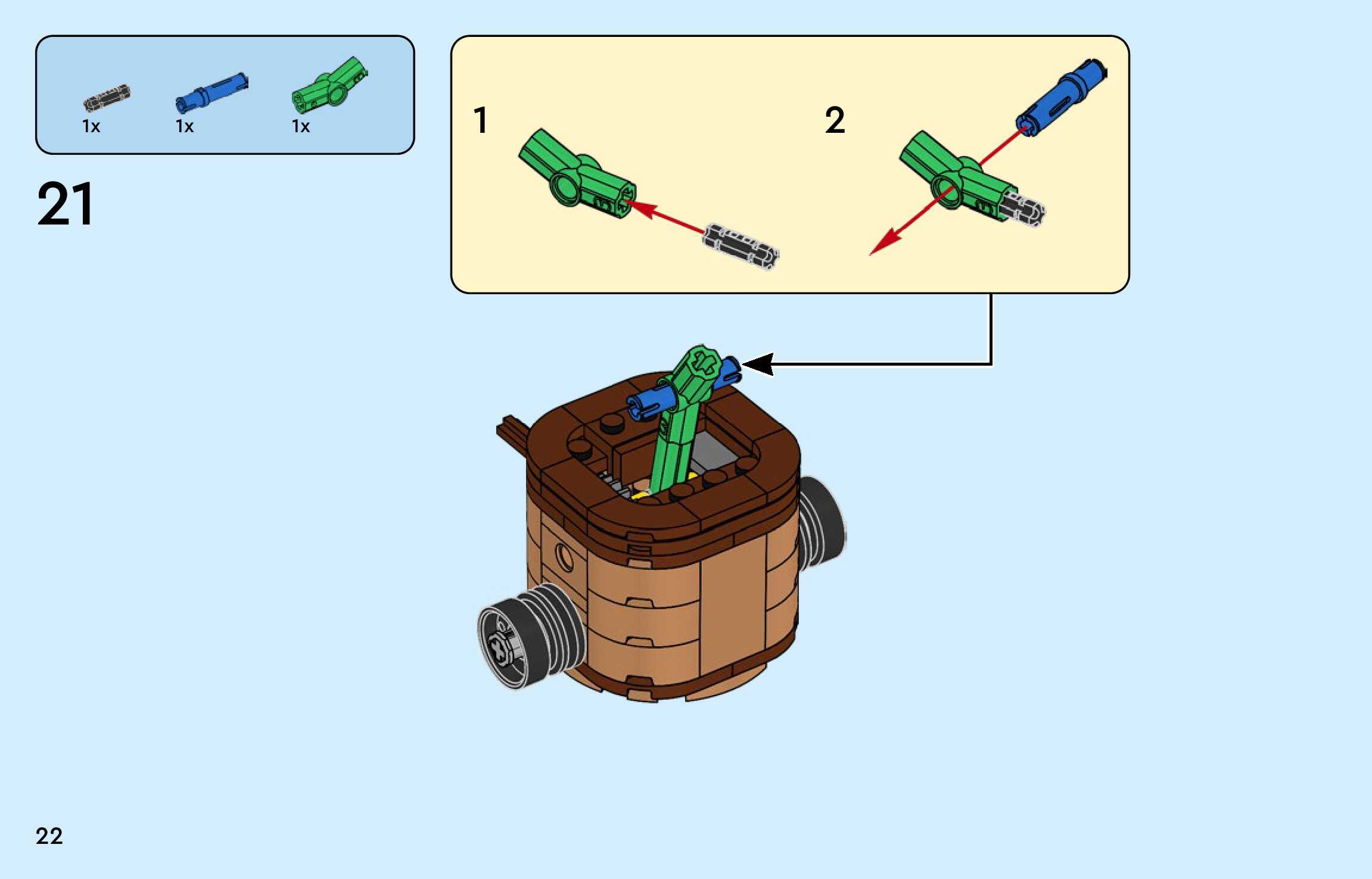 1x 1x 1x

21

1

2

22