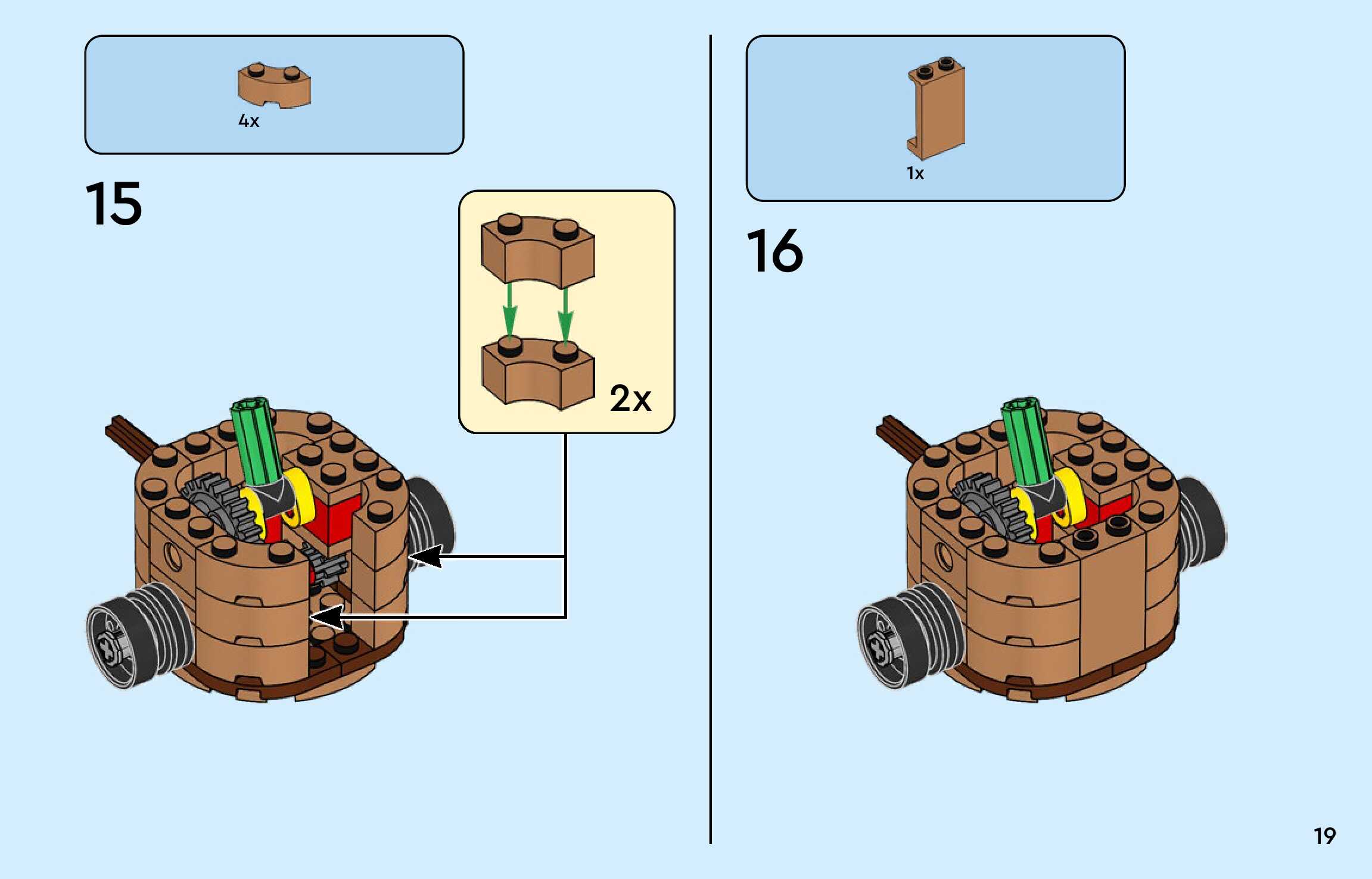 4x

15

2x

1x

16

19