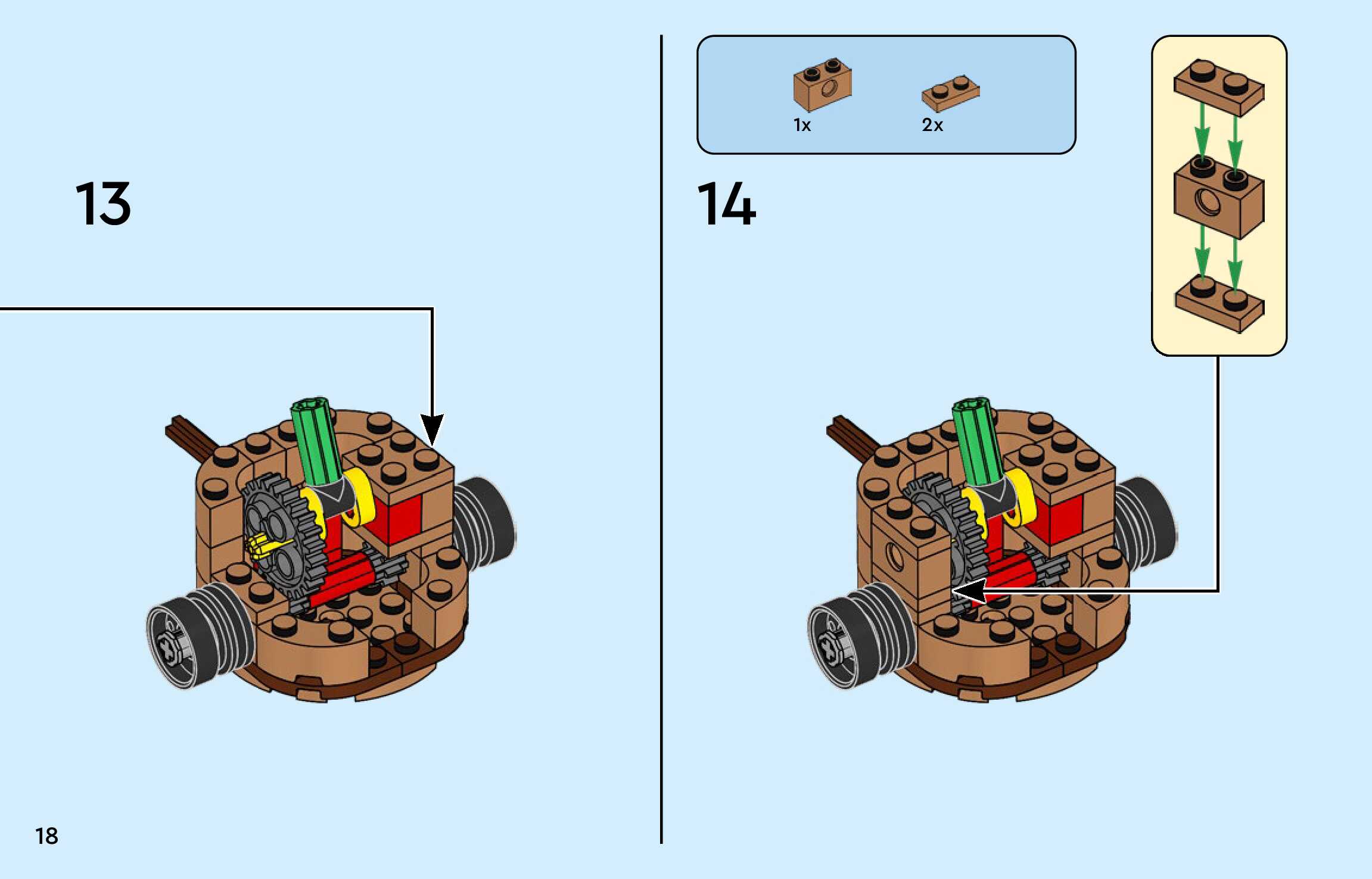 13

1x
2x

14

18