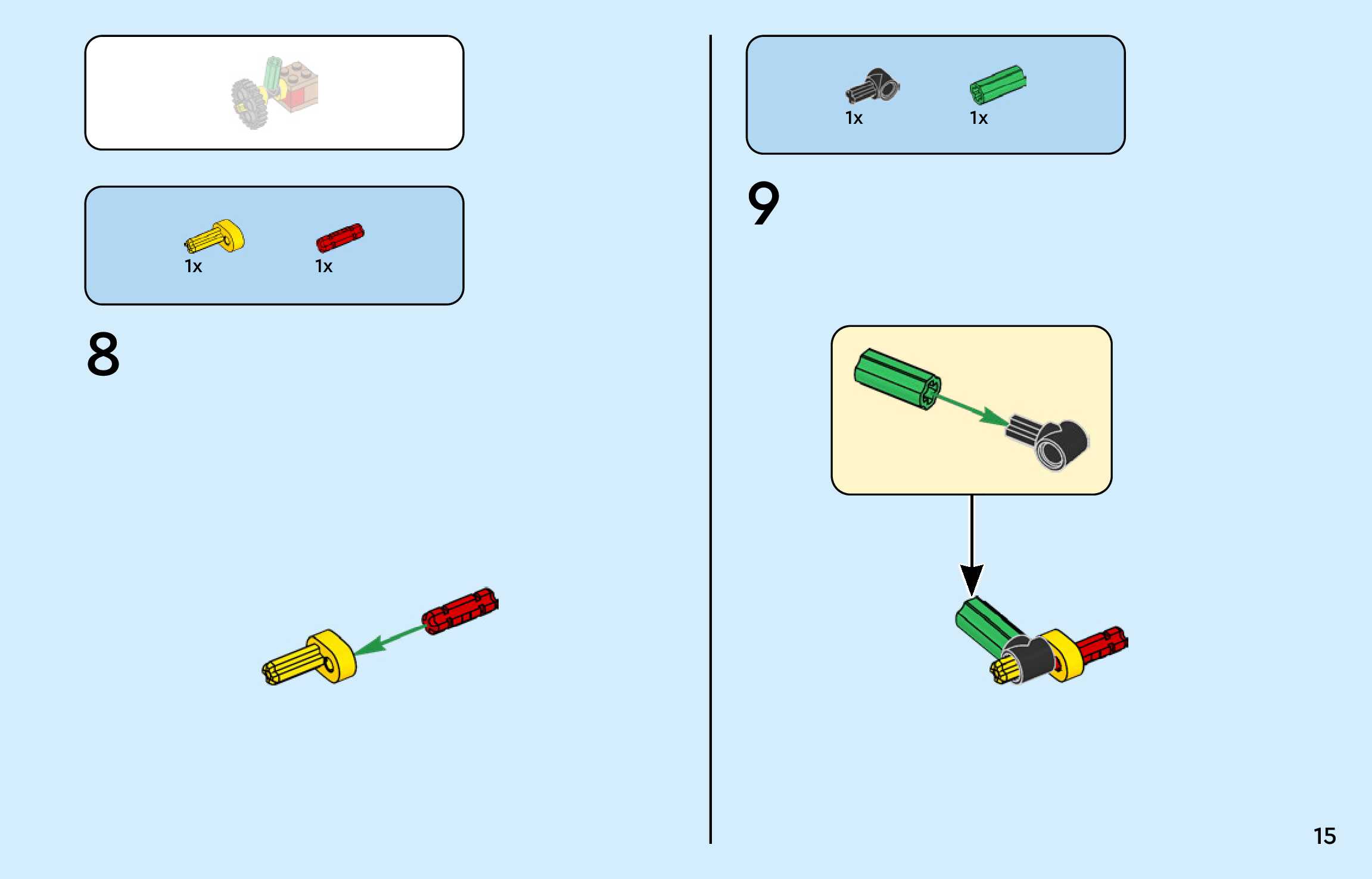 1x 1x

8

1x 1x

9

15