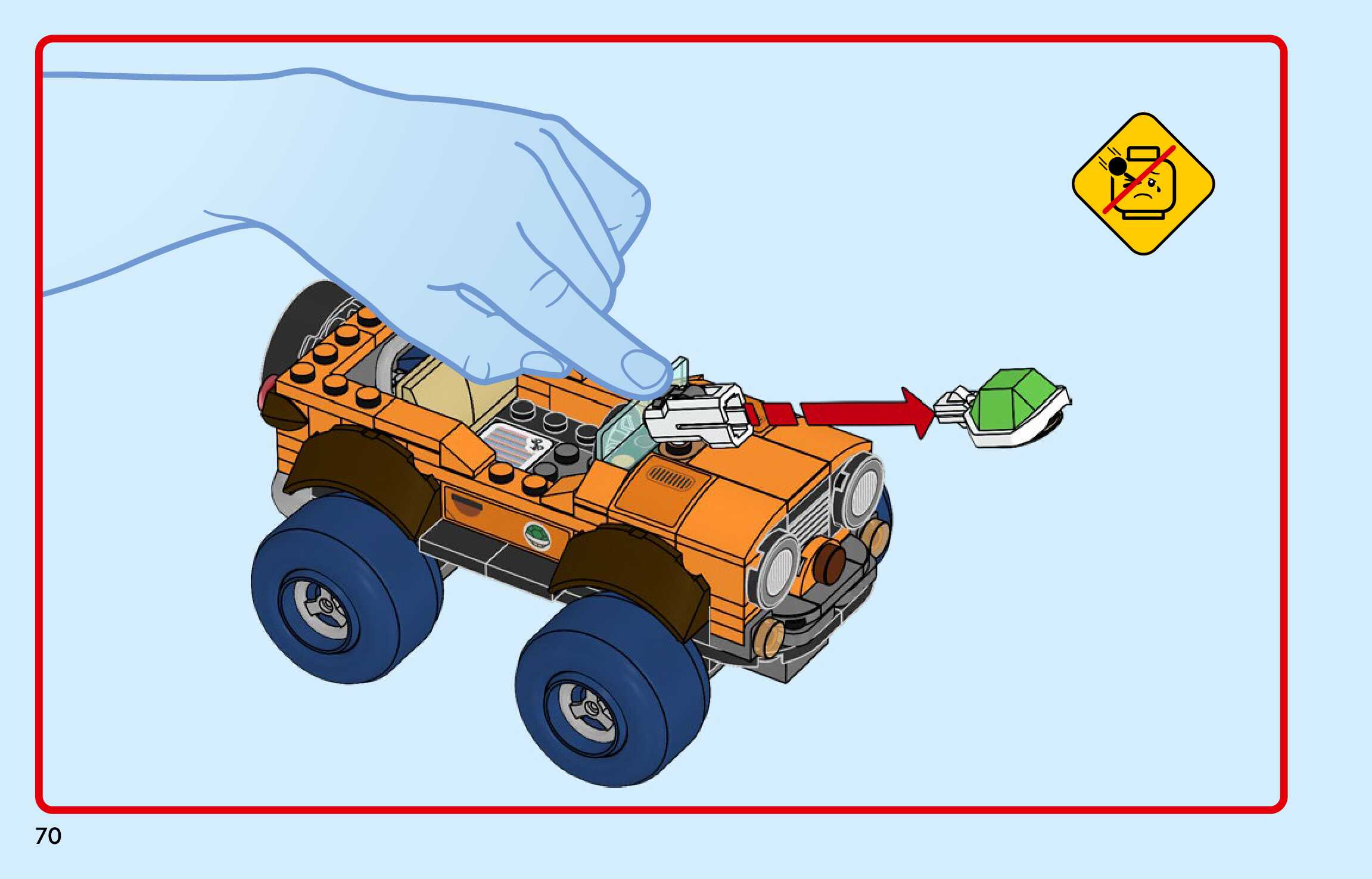 70