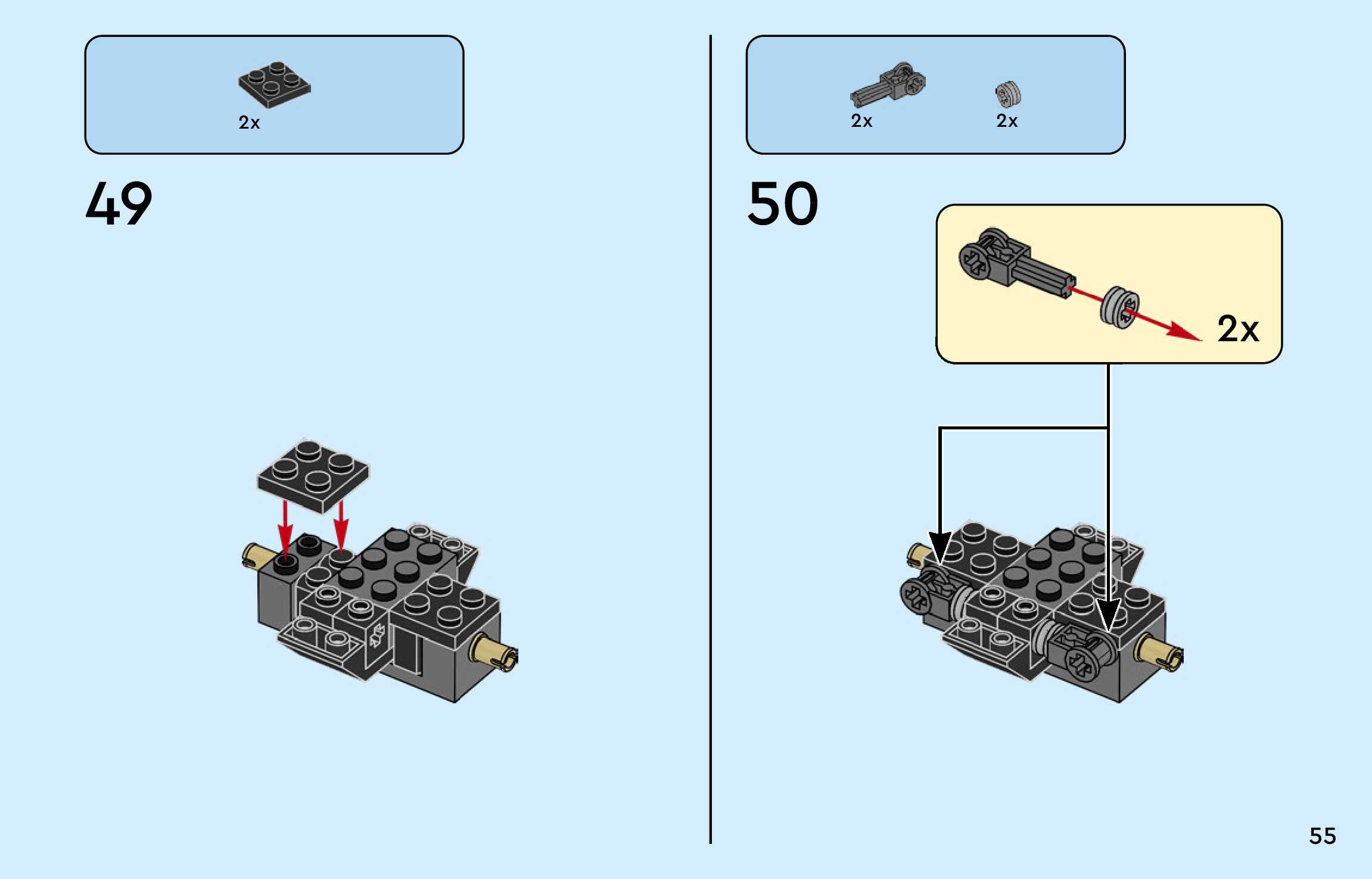 2x

49

2x

2x

50

2x

55