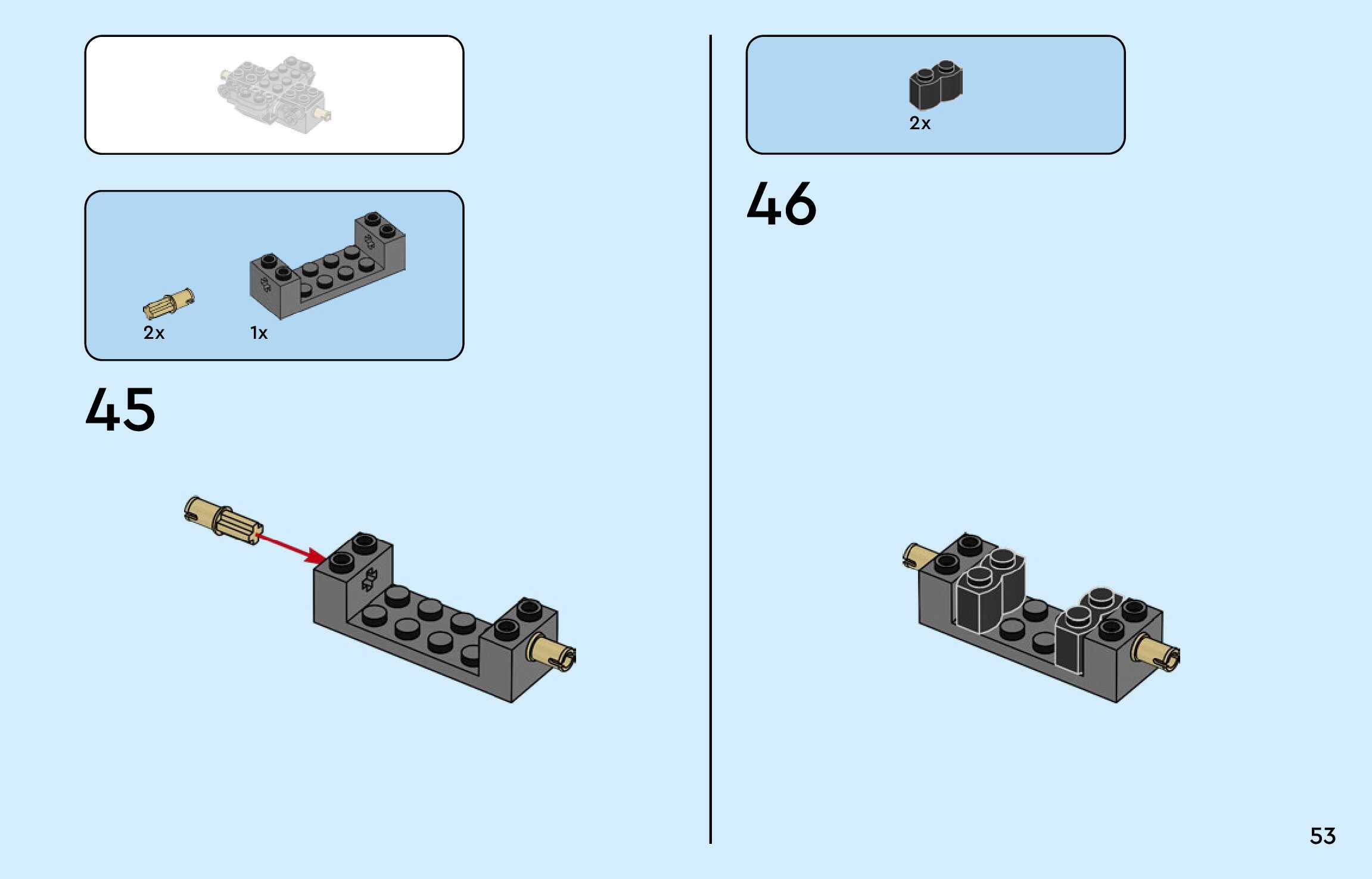 2x

1x

45

2x

46

53