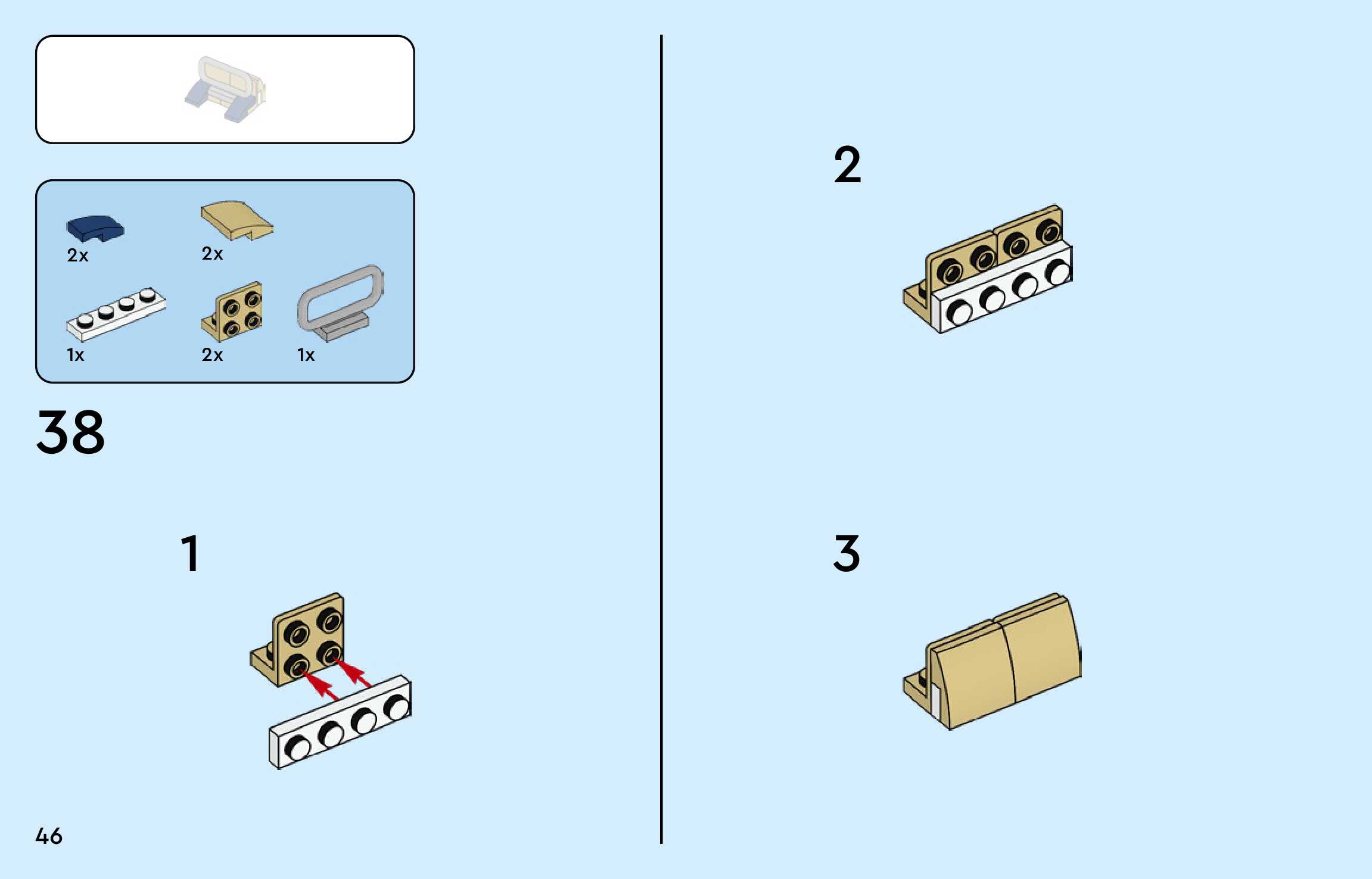 2x

2x

1x

2x

1x

38

1

2

3

46