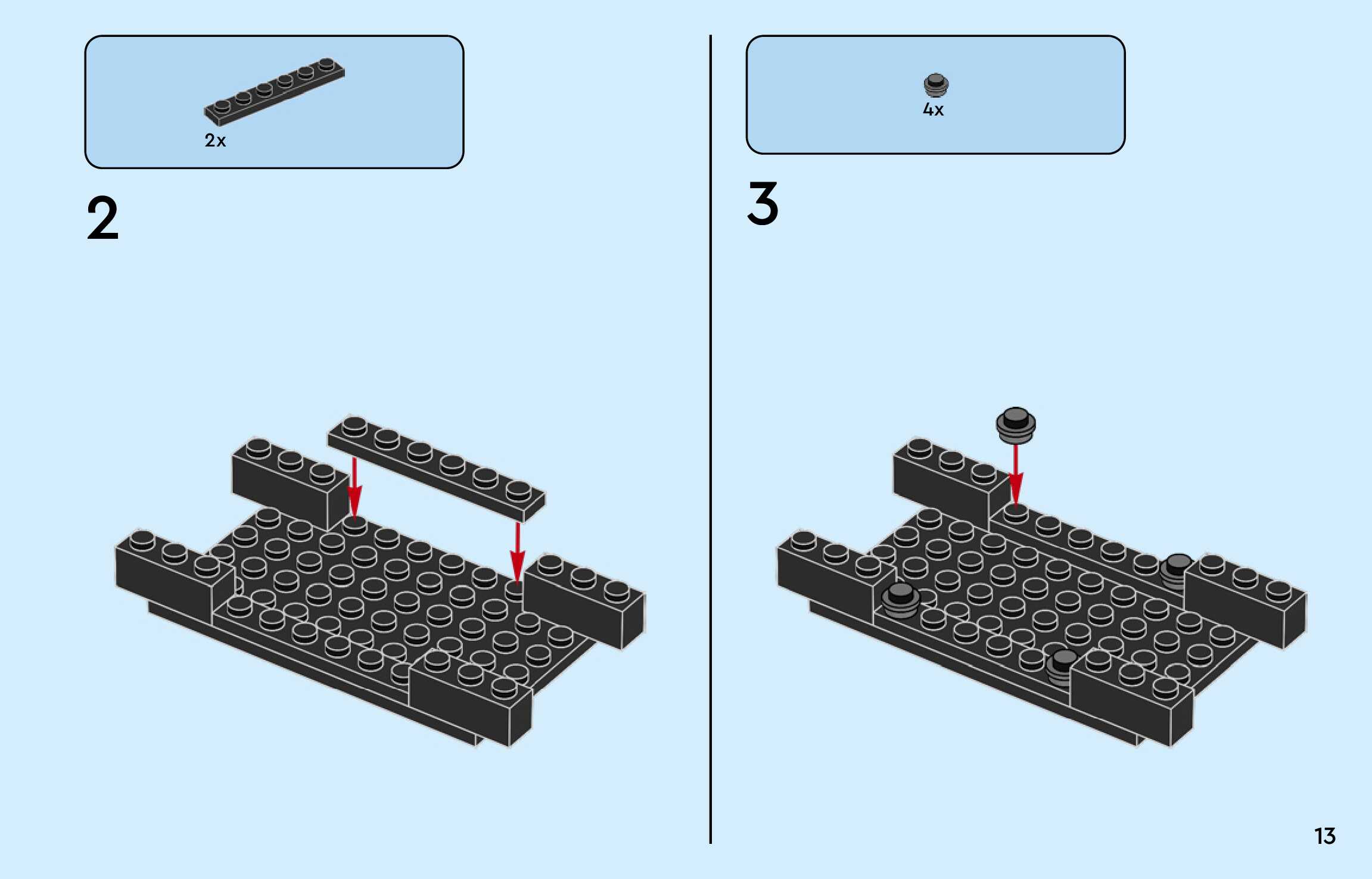 2x

2

4x

3

13