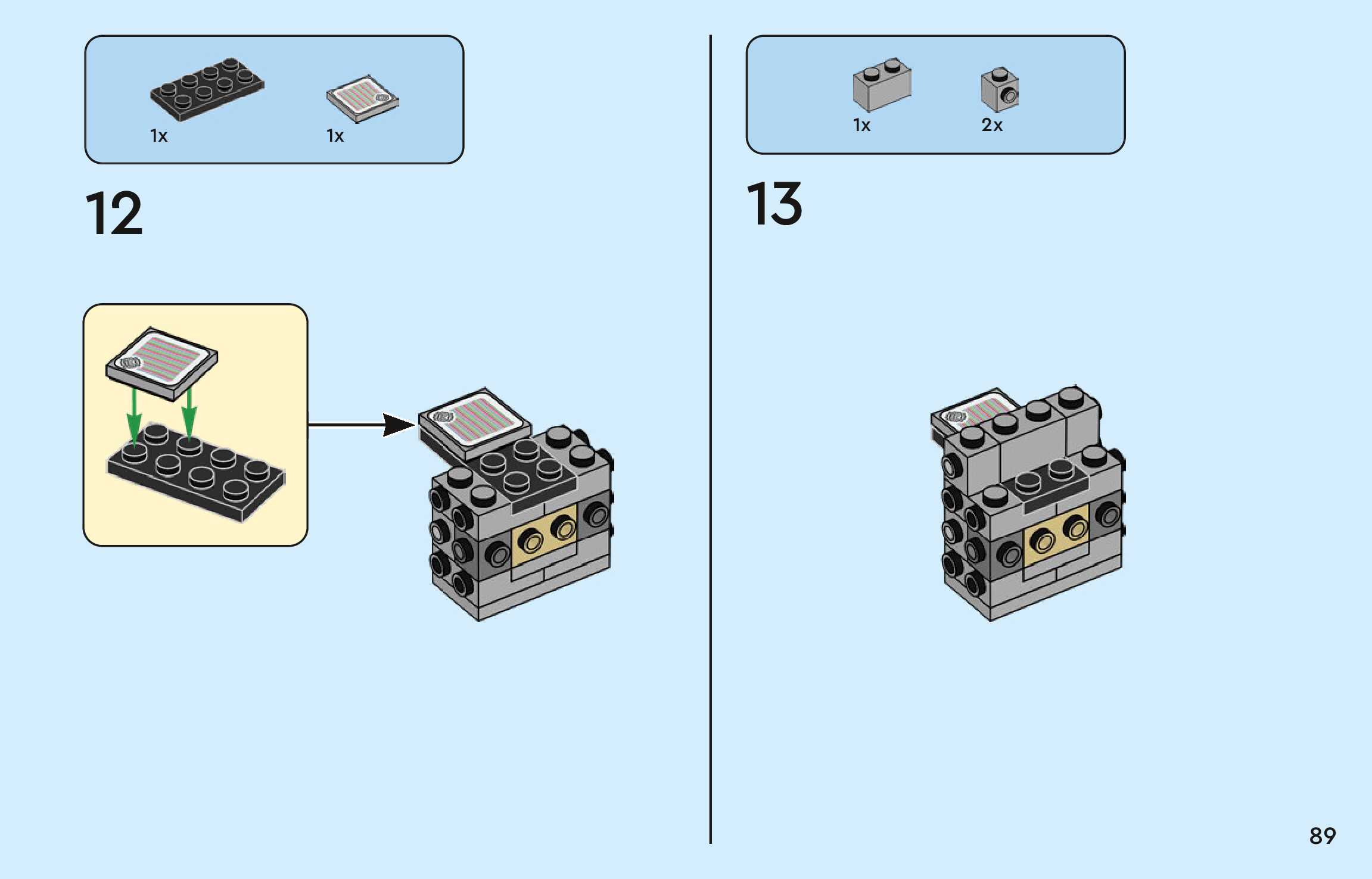 1x

1x

12

1x

2x

13

89