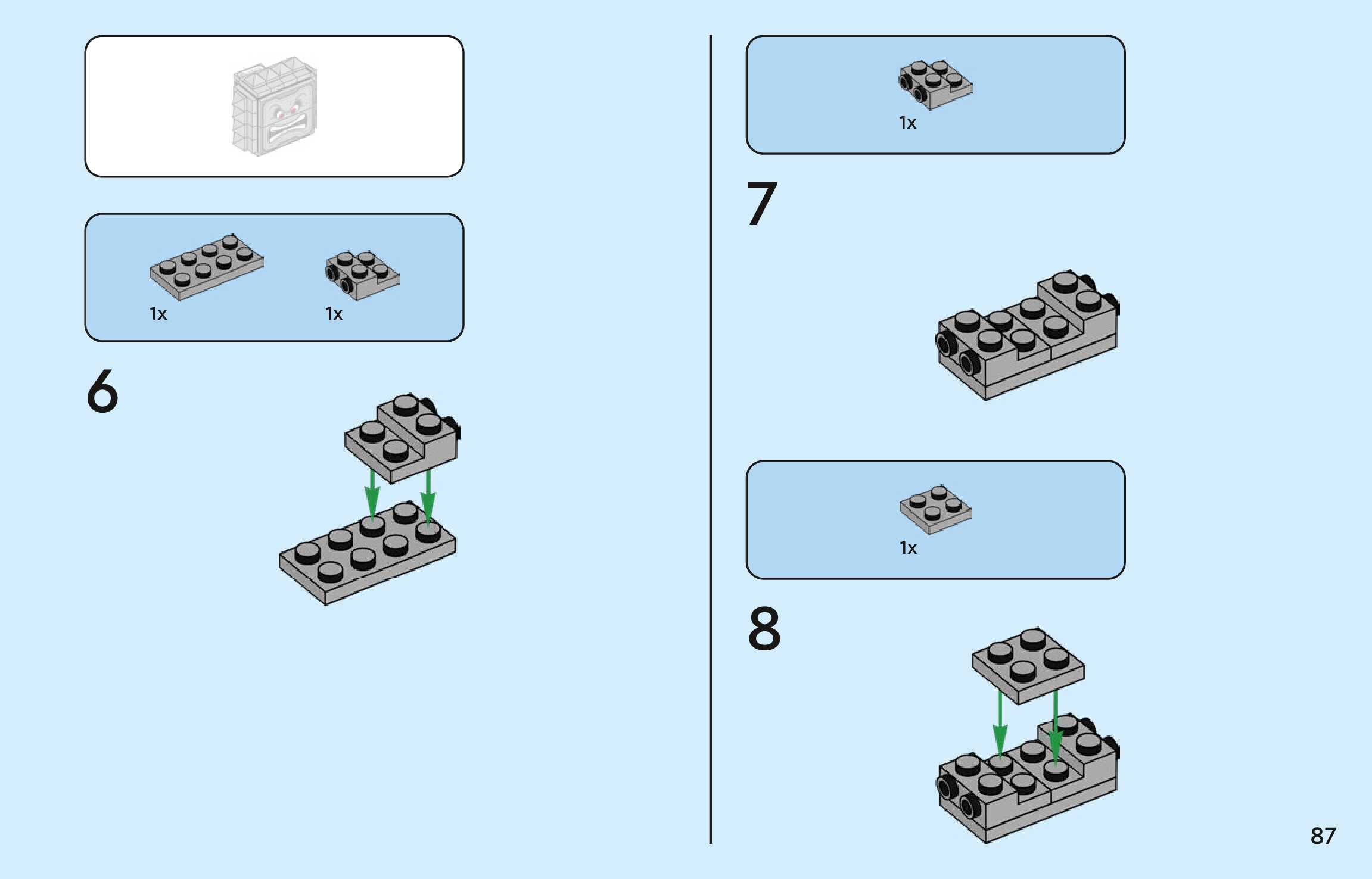 1x

1x

6

1x

7

1x

8

87