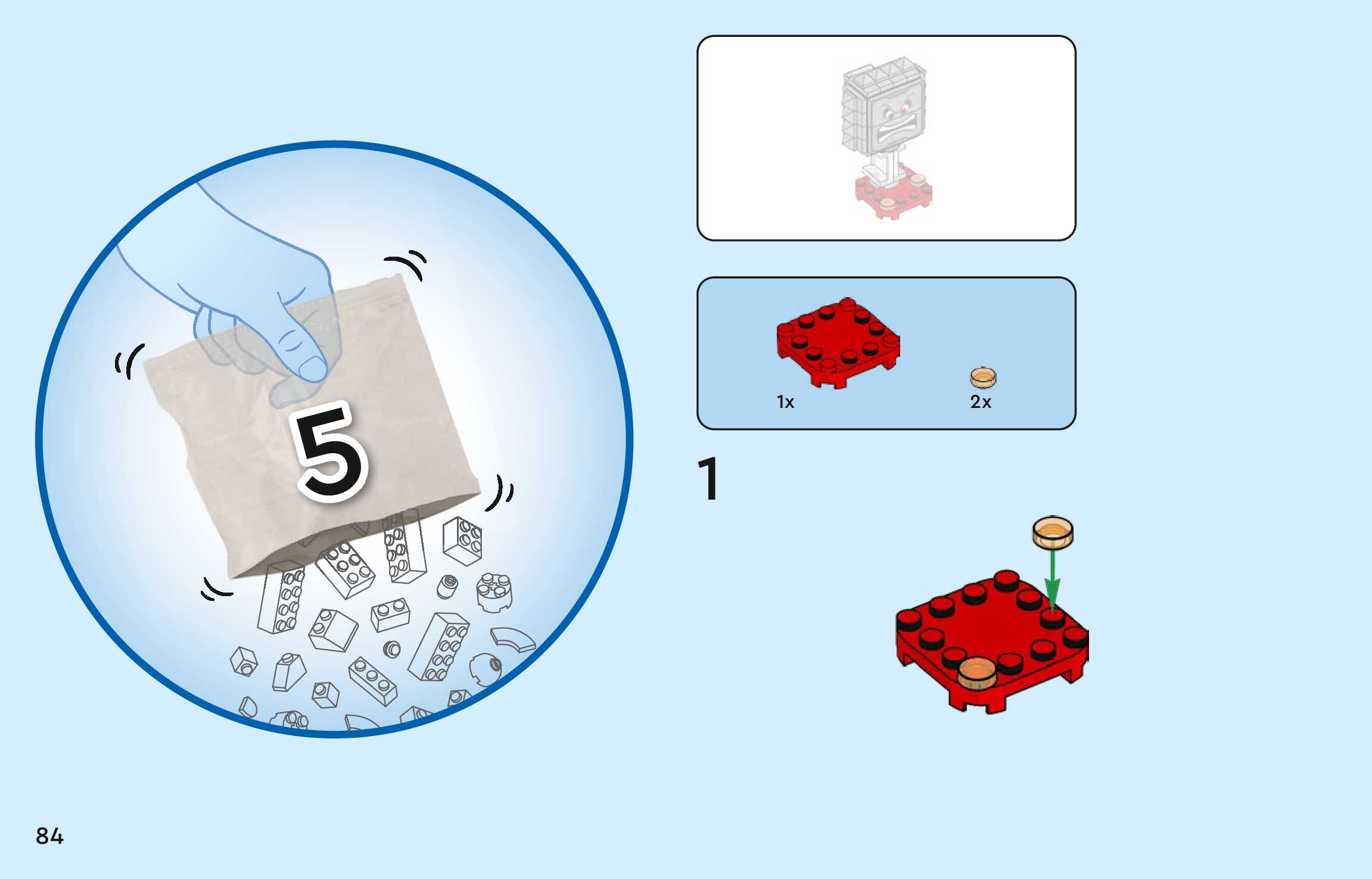 5

1x

2x

1

84