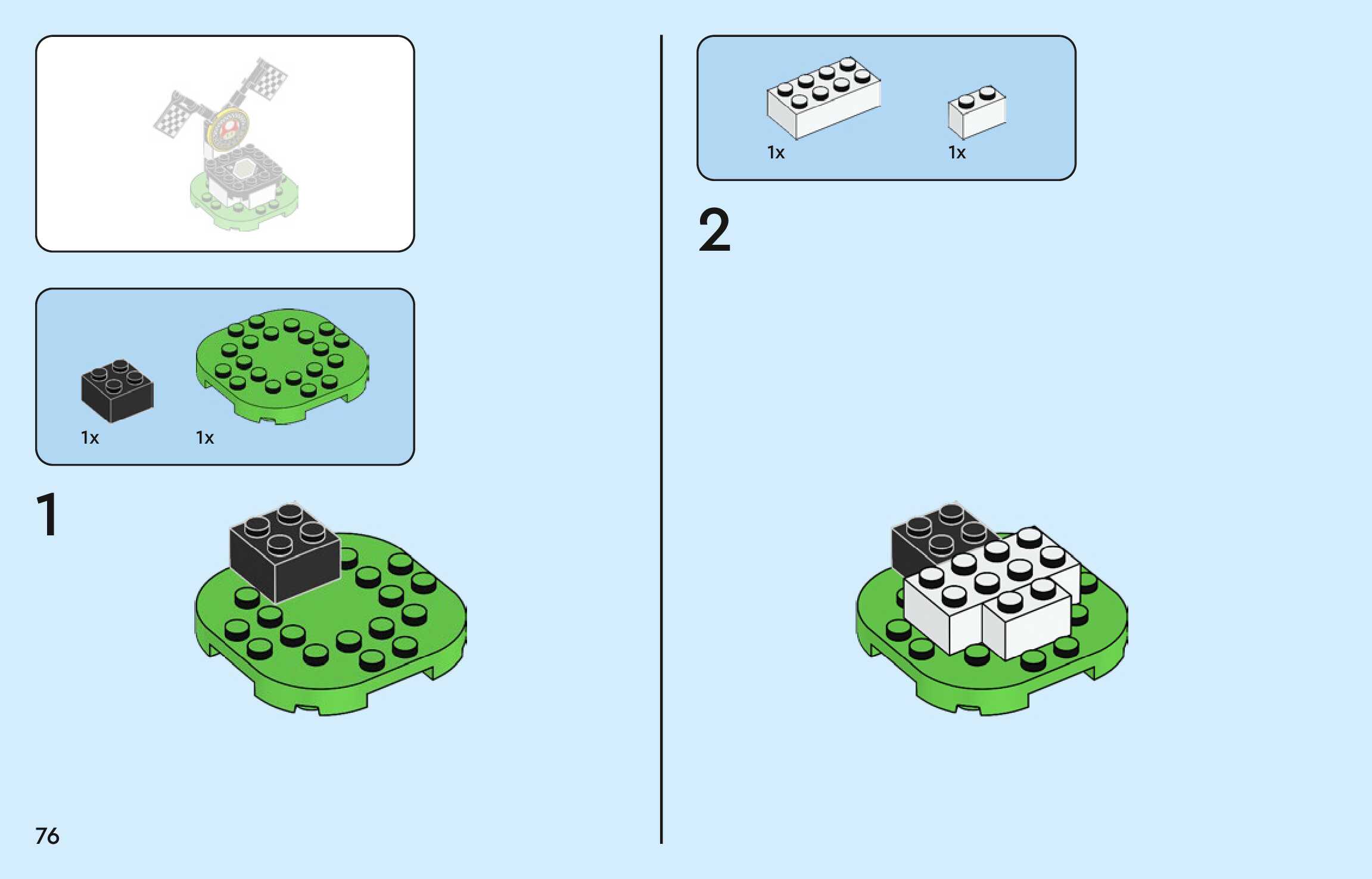 1x

1x

1

76

1x

1x

2