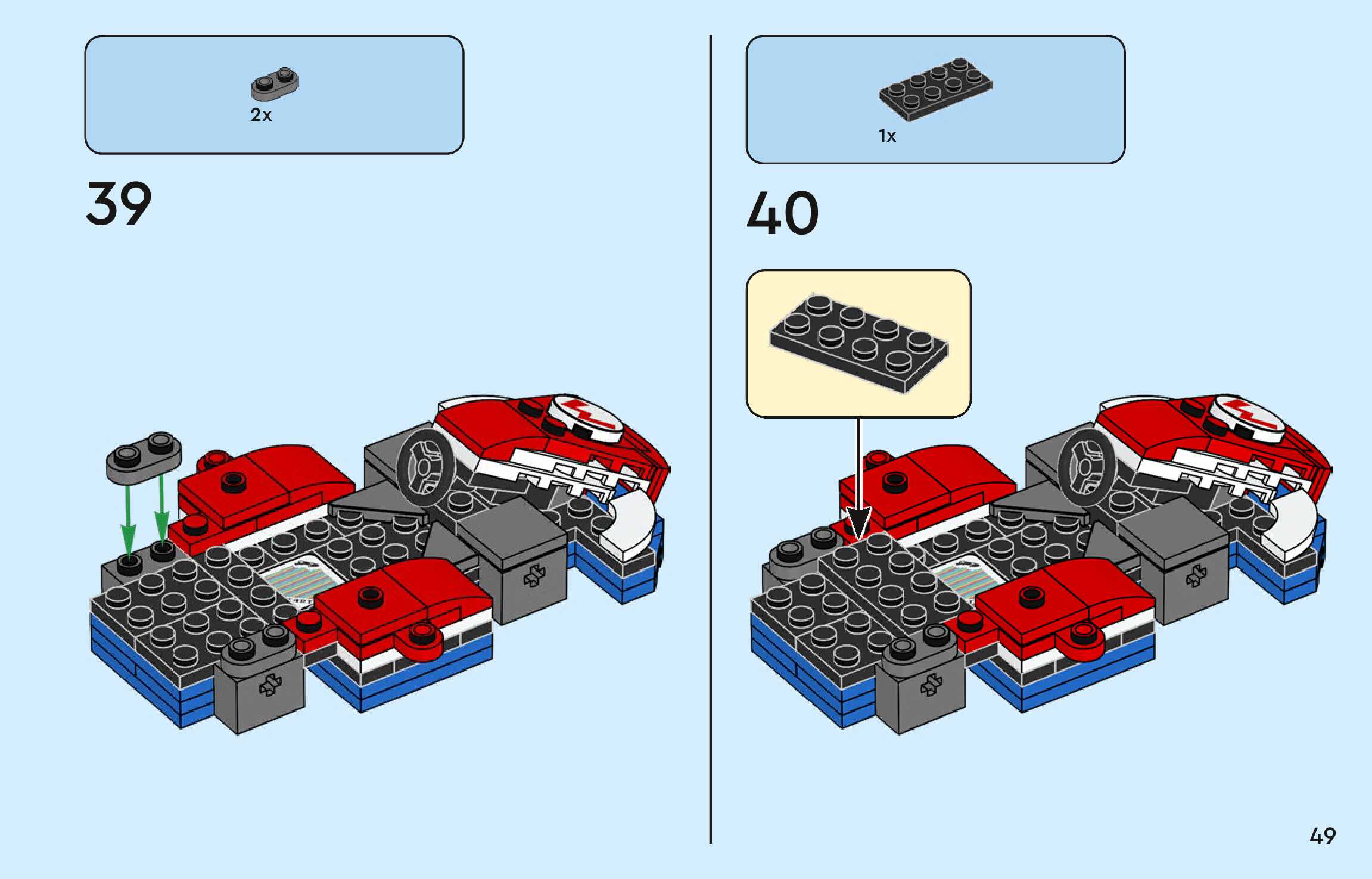 2x

39

1x

40

49