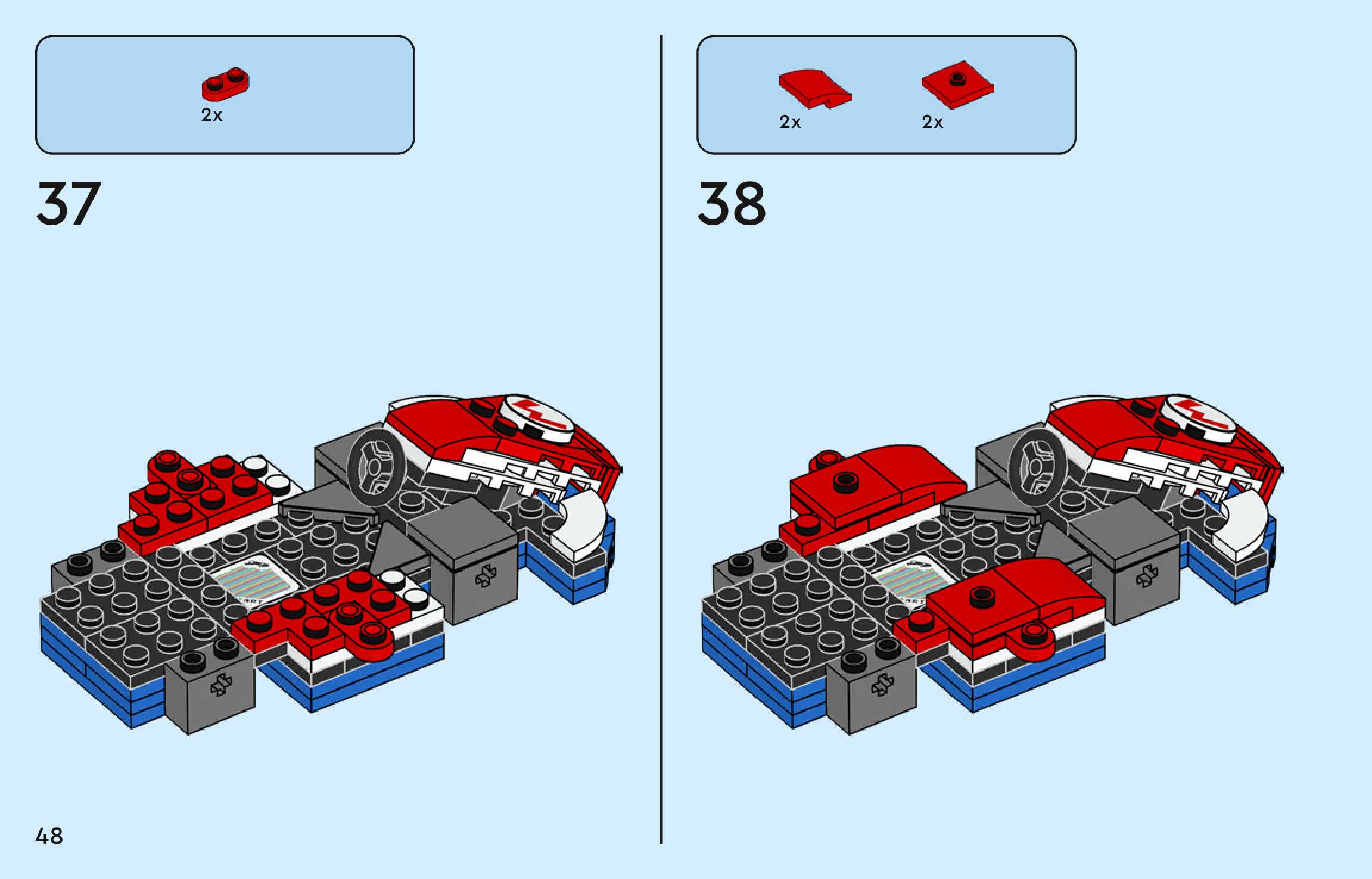 2x

37

2x

2x

38

48