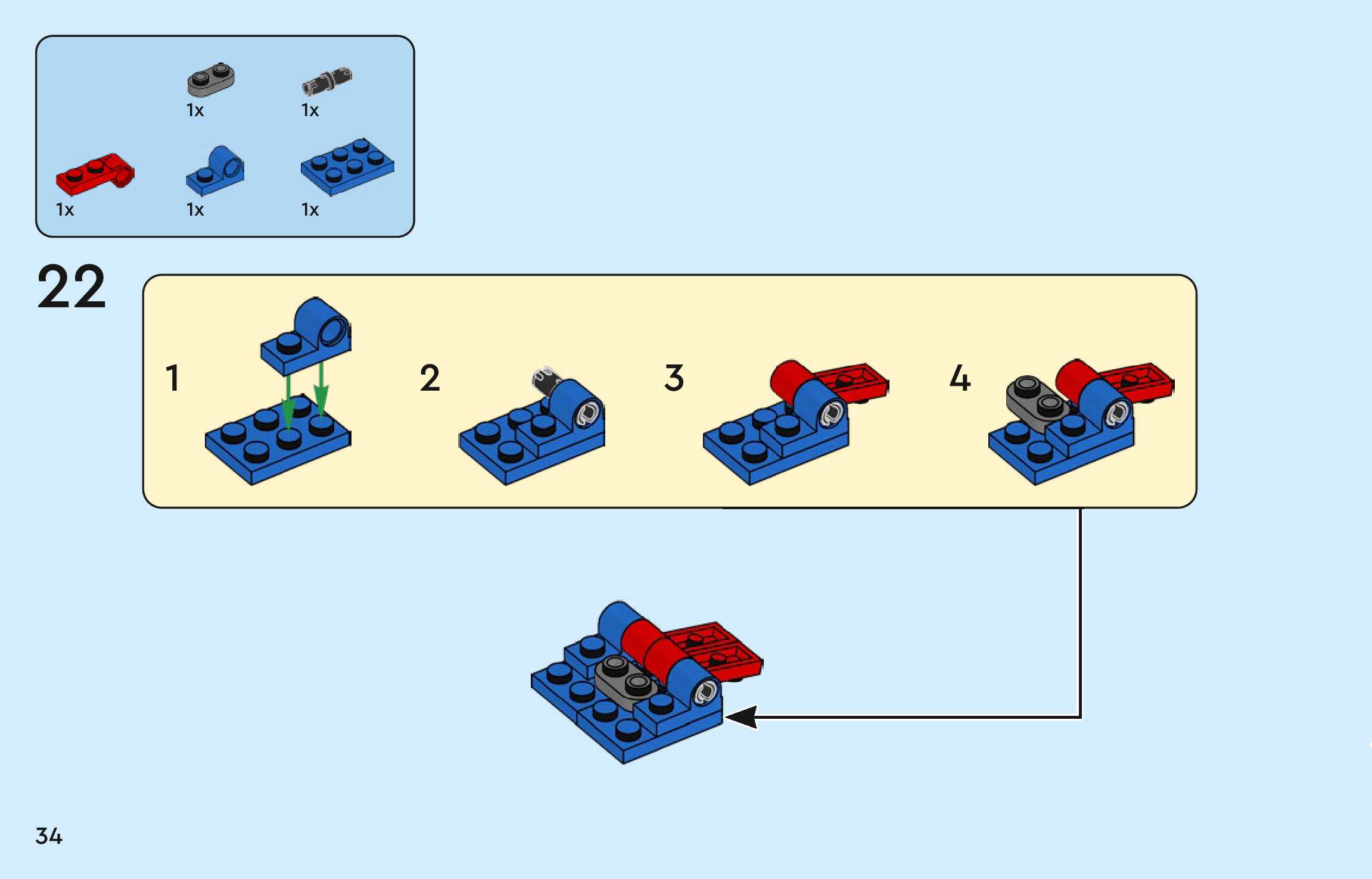 1x 1x
1x 1x 1x

22

1

2

3

4

34