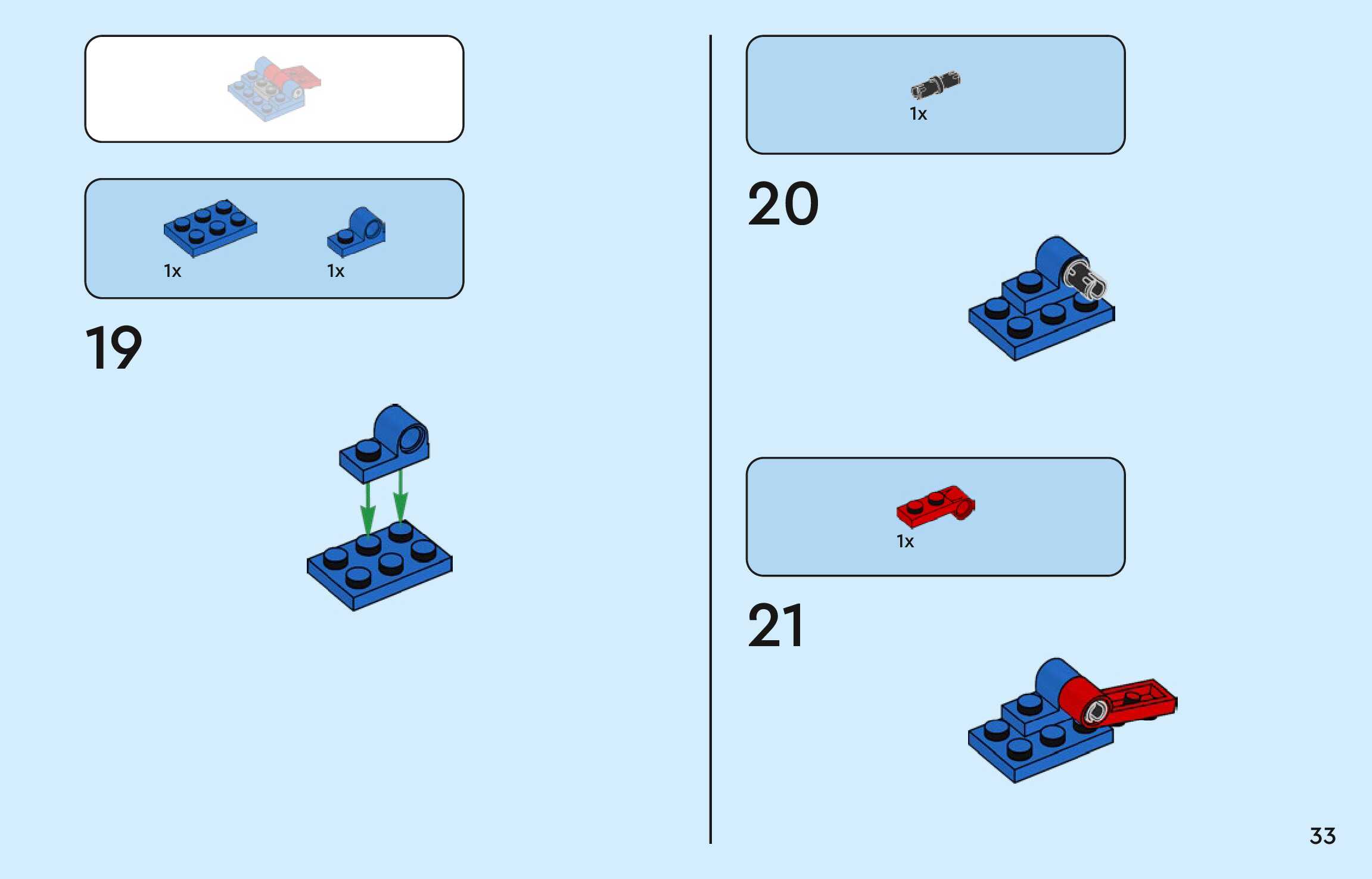 1x

1x

19

1x

20

1x

21

33