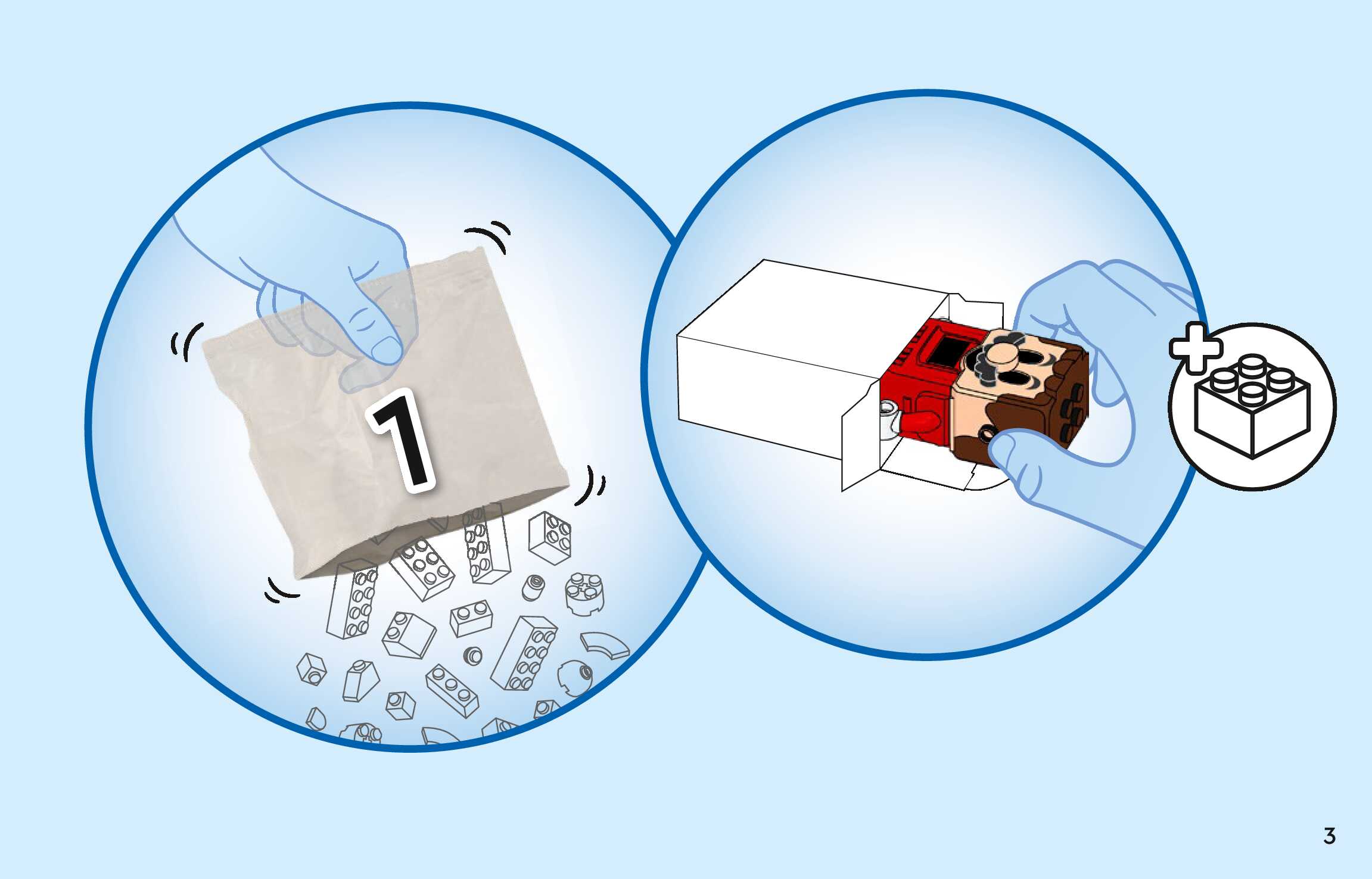 1

3