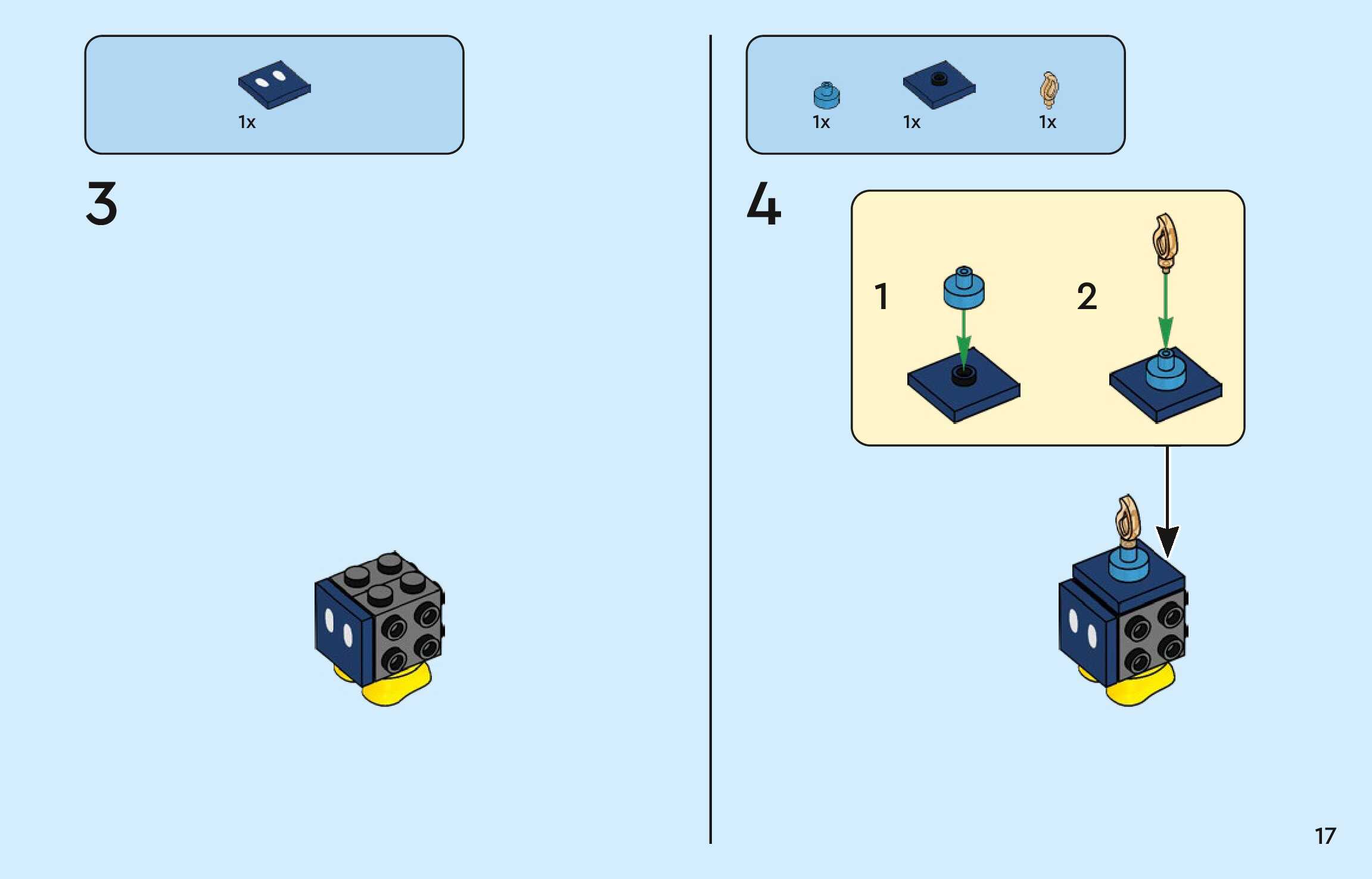 1x

3

1x 1x 1x

4

1

2

17