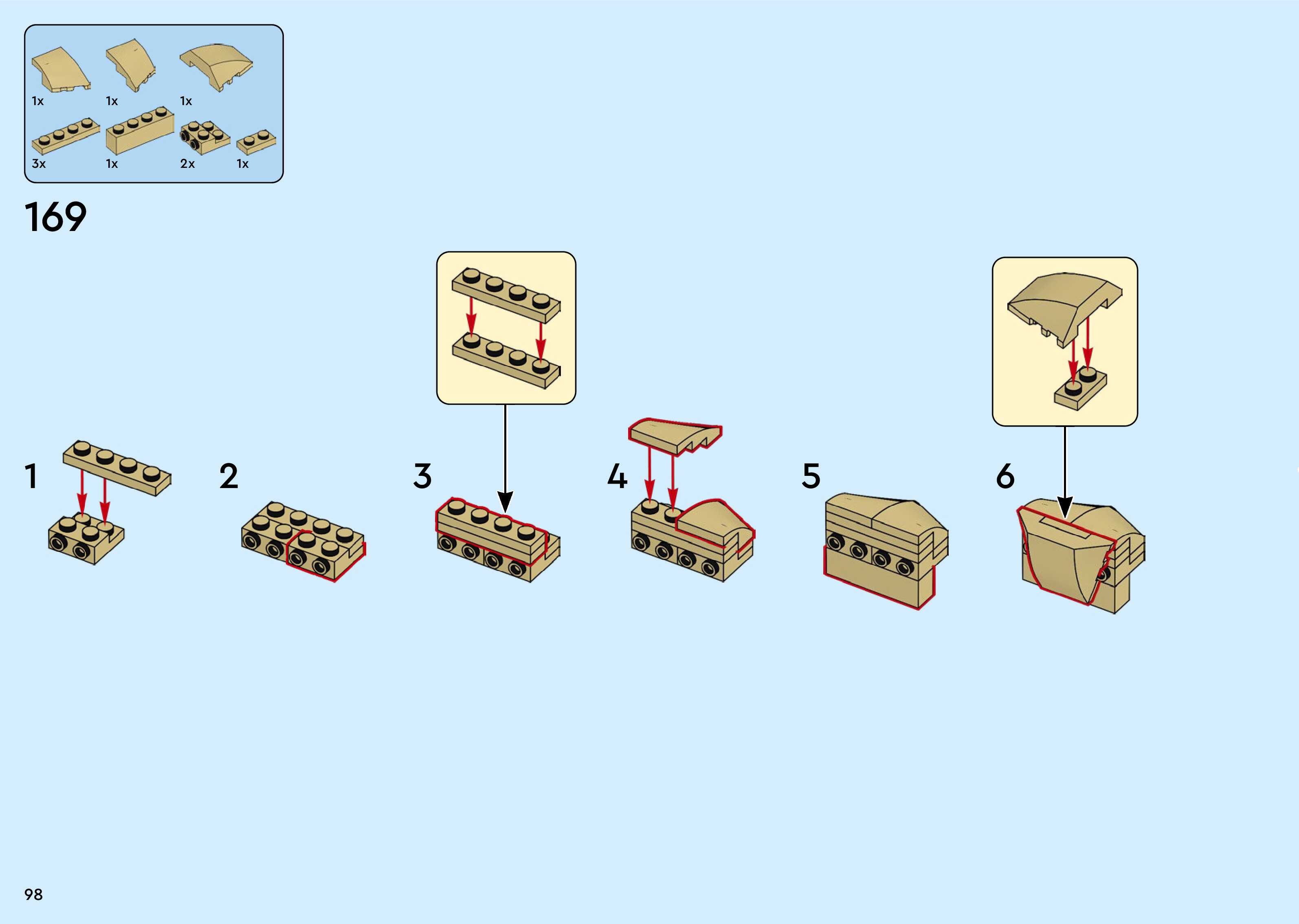 1x 1x 1x

3x 1x 2x 1x

169

1

2

3

4

5

6

98