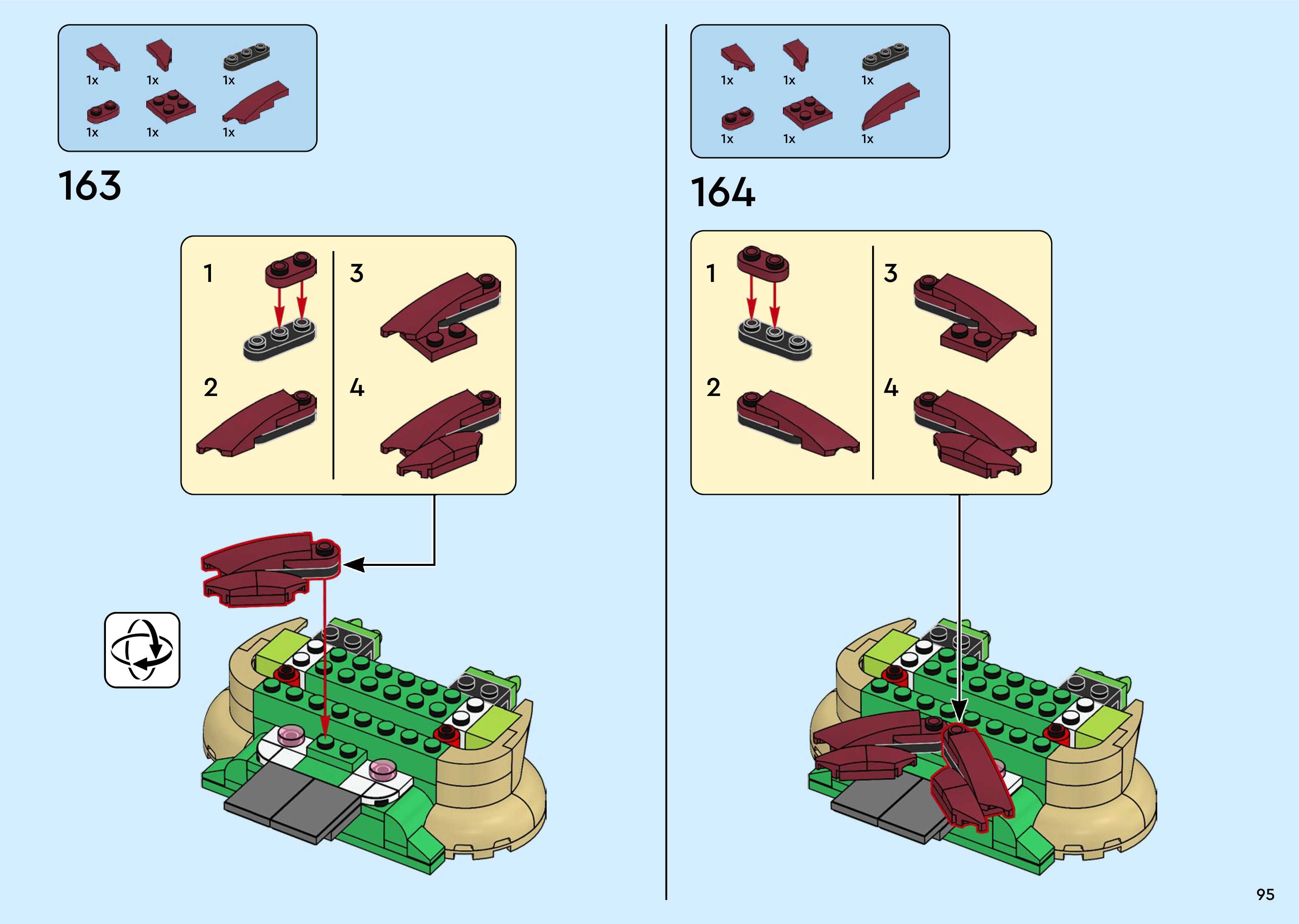 1x 1x 1x
1x 1x 1x

163

1
2
3
4

1x 1x 1x
1x 1x 1x

164

1
2
3
4

95