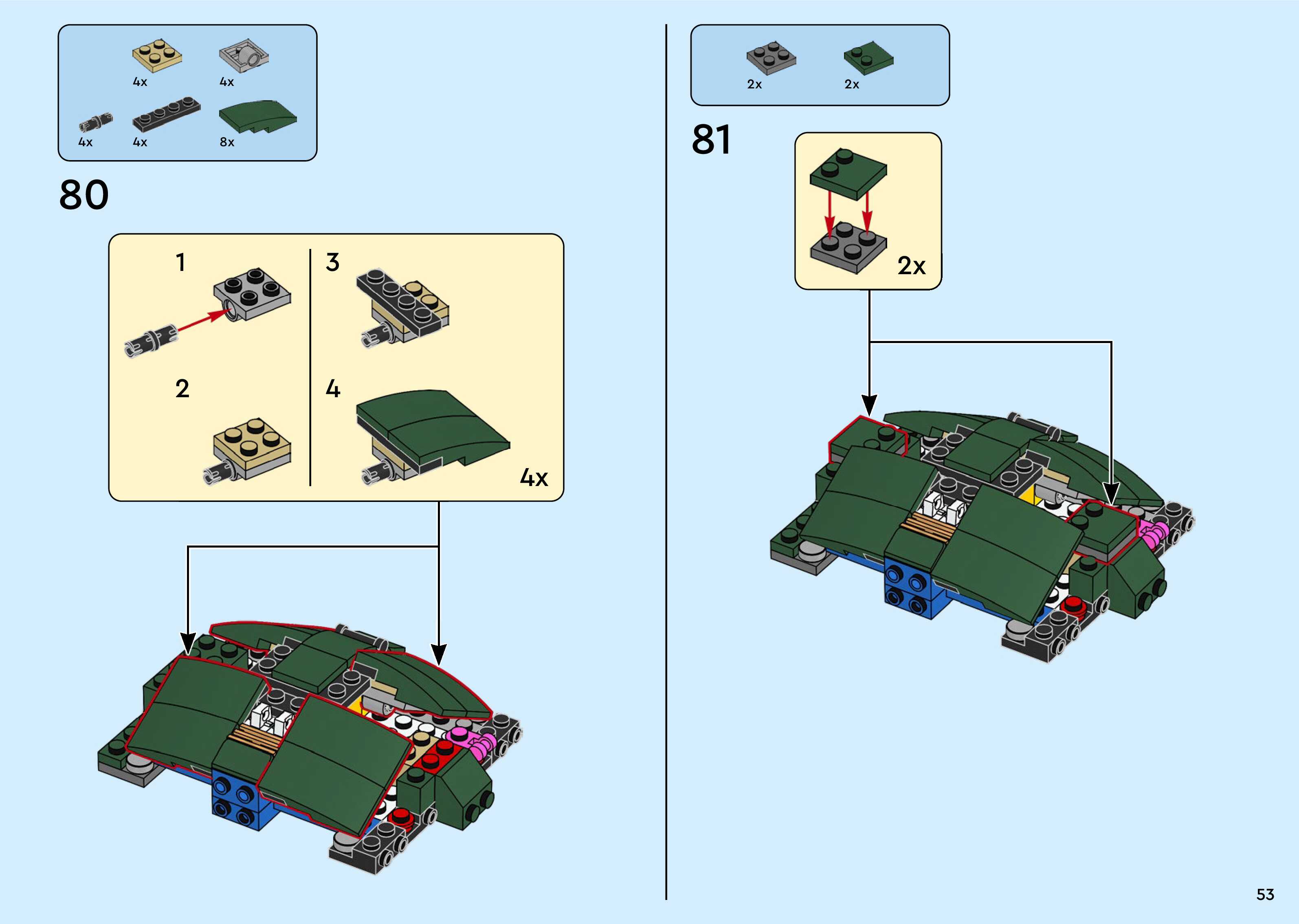 4x
4x
4x
4x
8x

80

1
2
3
4
4x

2x
2x

81

2x

53