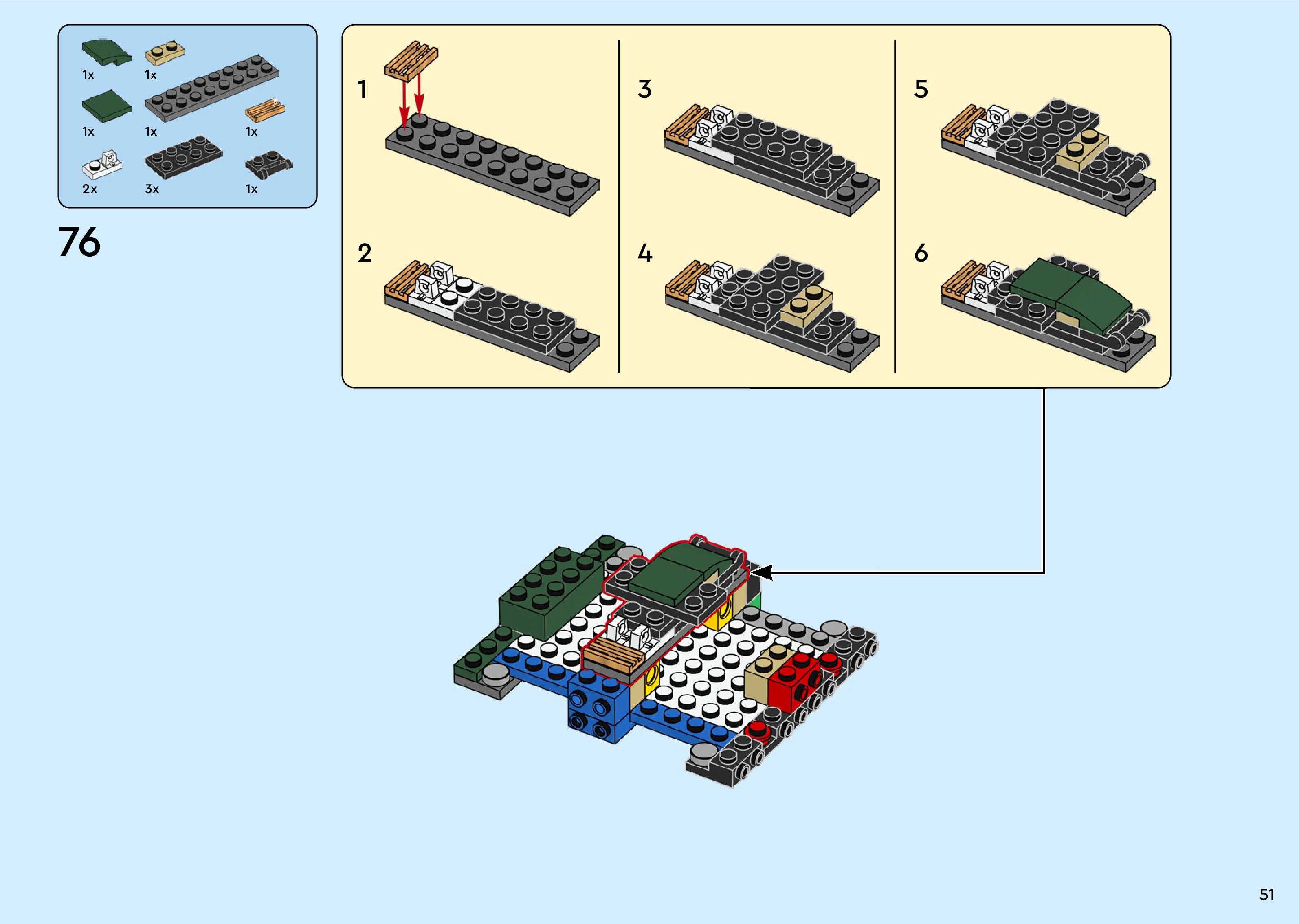 1x 1x
1x 1x 1x
2x 3x 1x

76

1

2

3

4

5

6

51