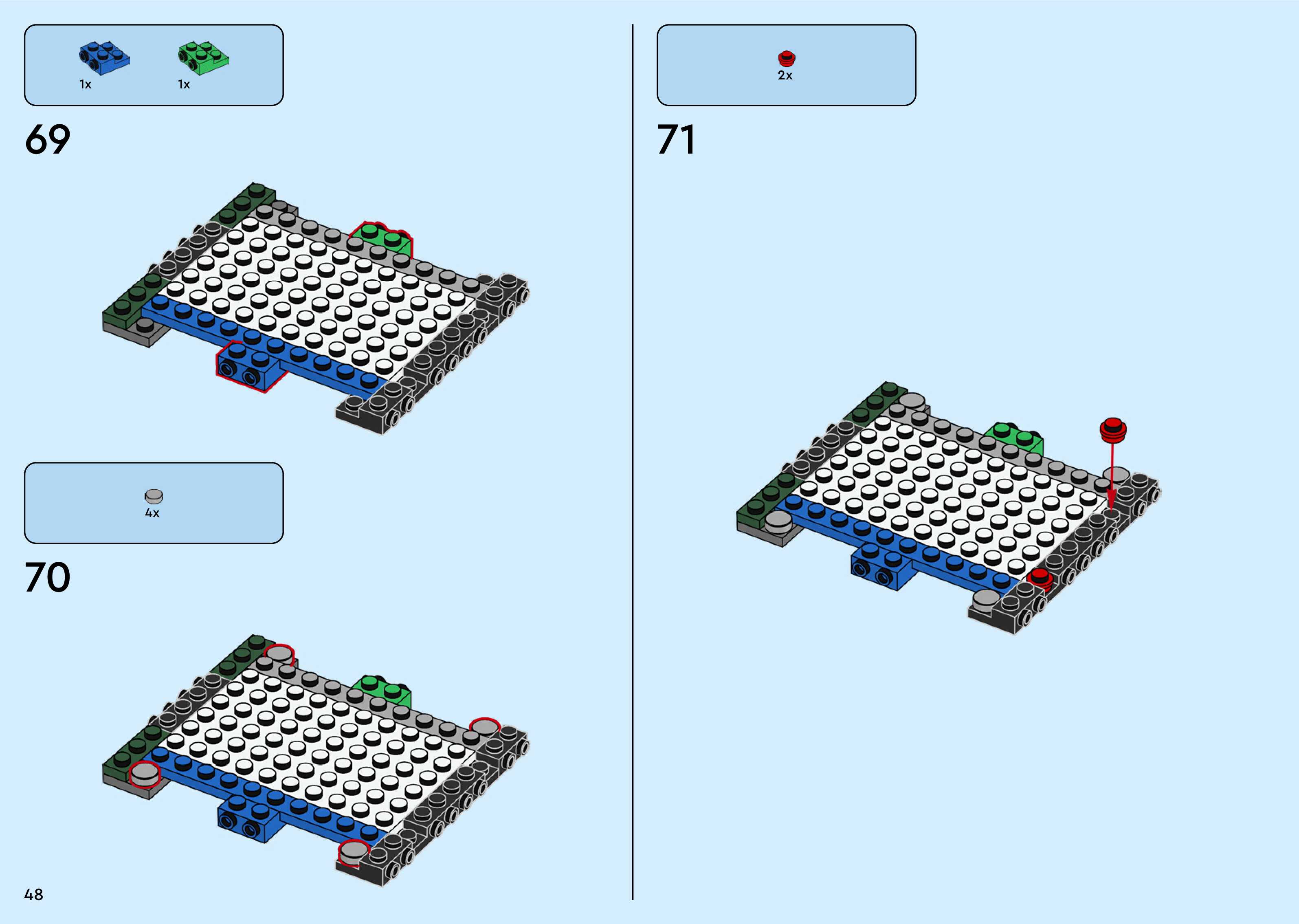 1x 1x

69

4x

70

48

2x

71